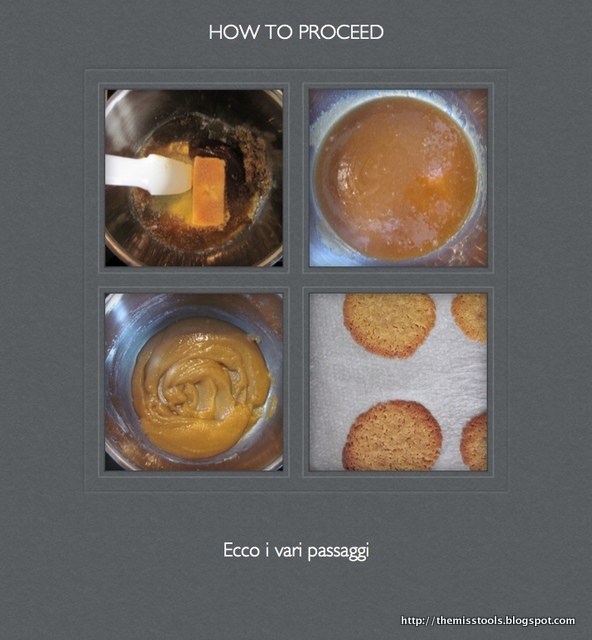 HOW TO PROCEED

Ecco i vari passaggi

http://themisstools.blogspot.com