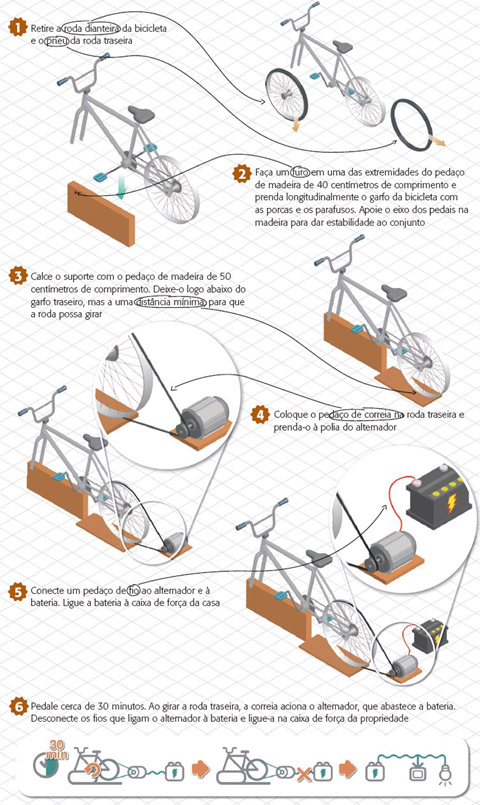 1 Retire a roda dianteira da bicicleta e o pneu da roda traseira

2 Faça um furo em uma das extremidades do pedaço de madeira de 40 centímetros de comprimento e prenda longitudinalmente o garfo da bicicleta com as porcas e os parafusos. Apoie o eixo dos pedais na madeira para dar estabilidade ao conjunto

3 Calce o suporte com o pedaço de madeira de 50 centímetros de comprimento. Deixe-o logo abaixo do garfo traseiro, mas a uma distância mínima para que a roda possa girar

4 Coloque o pedaço de correia na roda traseira e prenda-o à polia do alternador

5 Conecte um pedaço de fio ao alternador e à bateria. Ligue a bateria à caixa de força da casa

6 Pedale cerca de 30 minutos. Ao girar a roda traseira, a correia aciona o alternador, que abastece a bateria. Desconecte os fios que ligam o alternador à bateria e ligue-a na caixa de força da propriedade

30 min