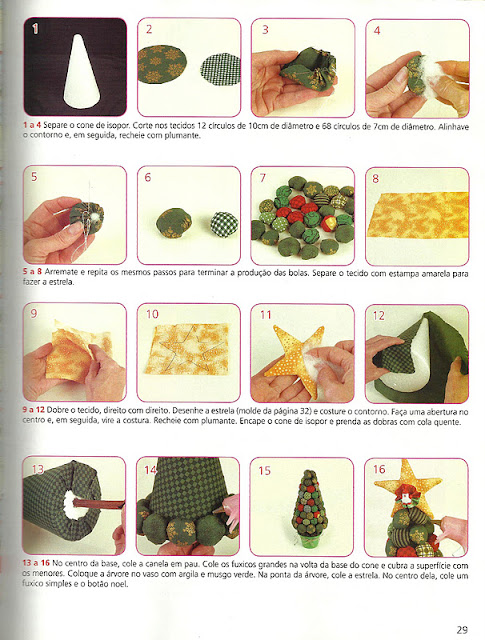 1

2

3

4

1 a 4 Separe o cone de isopor. Corte nos tecidos 12 círculos de 10cm de diâmetro e 68 círculos de 7cm de diâmetro. Alinhave o contorno e, em seguida, recheie com plumante.

5

6

7

8

5 a 8 Arremate e repita os mesmos passos para terminar a produção das bolas. Separe o tecido com estampa amarela para fazer a estrela.

9

10

11

12

9 a 12 Dobre o tecido, direito com direito. Desenhe a estrela (molde da página 32) e costure o contorno. Faça uma abertura no centro e, em seguida, vire a costura. Recheie com plumante. Encape o cone de isopor e prenda as dobras com cola quente.

13

14

15

16

13 a 16 No centro da base, cole a canela em pau. Cole os fuxicos grandes na volta da base do cone e cubra a superfície com os menores. Coloque a árvore no vaso com argila e musgo verde. Na ponta da árvore, cole a estrela. No centro dela, cole um fuxico simples e o botão noel.

29