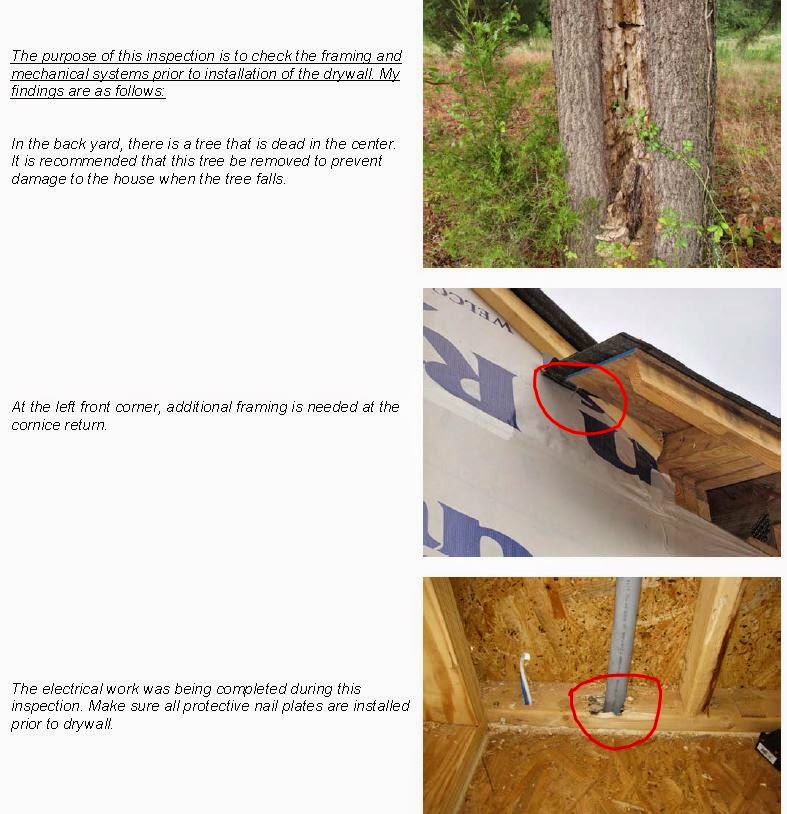 The purpose of this inspection is to check the framing and mechanical systems prior to installation of the drywall. My findings are as follows:

In the back yard, there is a tree that is dead in the center. It is recommended that this tree be removed to prevent damage to the house when the tree falls.

At the left front corner, additional framing is needed at the cornice return.

The electrical work was being completed during this inspection. Make sure all protective nail plates are installed prior to drywall.