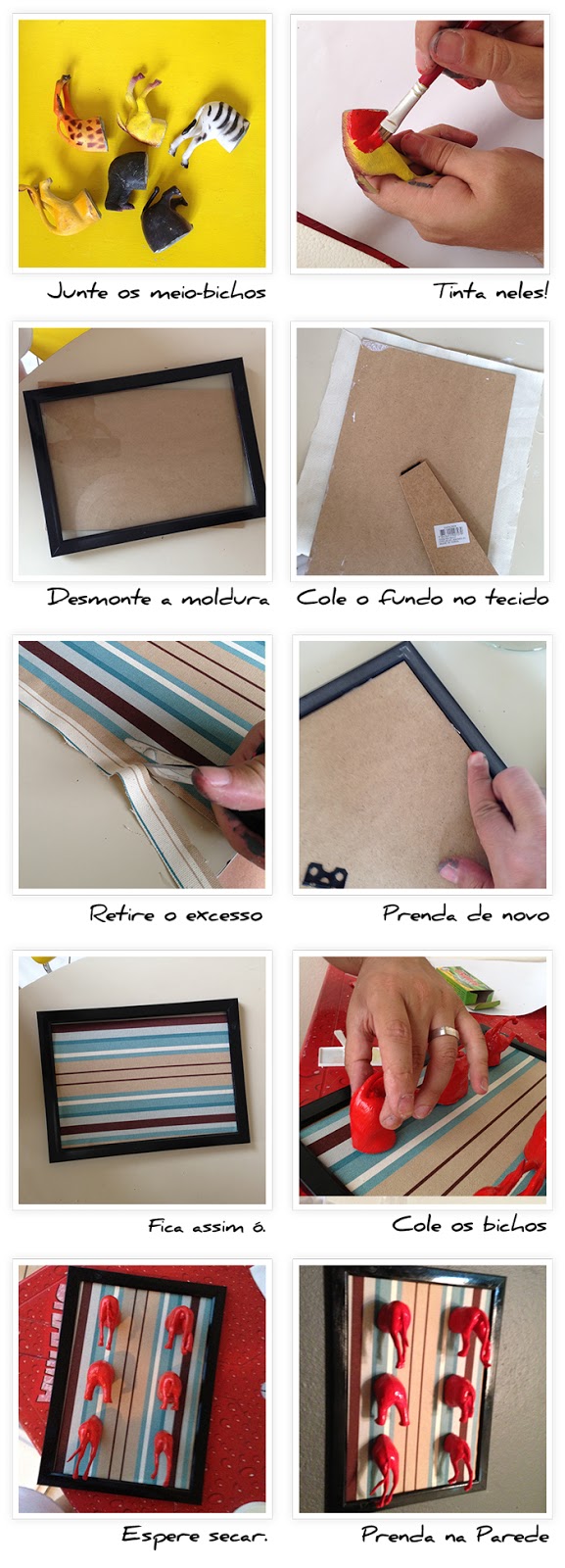 Junte os meio-bichos

Tinta neles!

Desmonte a moldura

Cole o fundo no tecido

Retire o excesso

Prenda de novo

Fica assim ó.

Cole os bichos

Espere secar.

Prenda na Parede