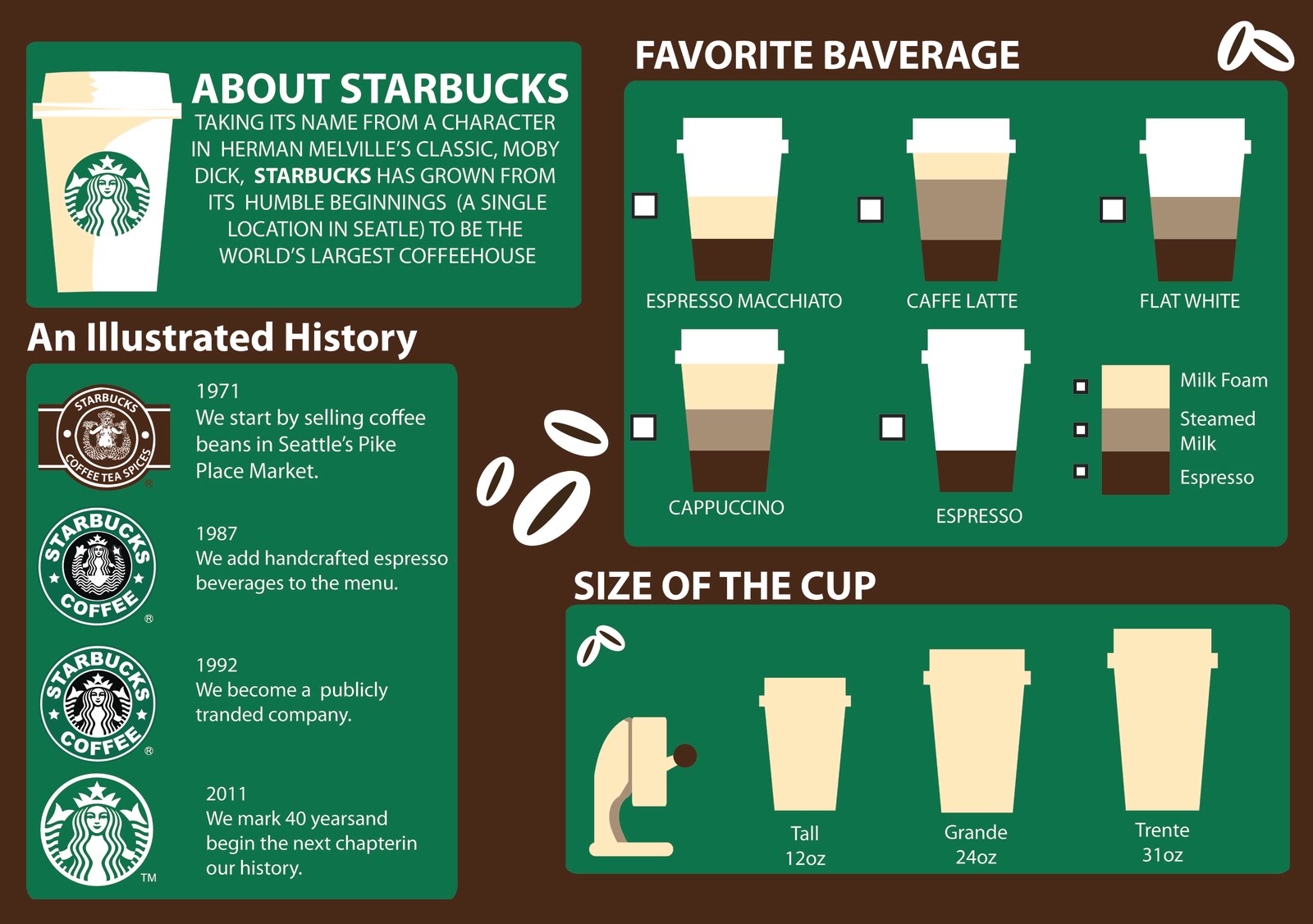 ABOUT STARBUCKS
TAKING ITS NAME FROM A CHARACTER IN HERMAN MELVILLE'S CLASSIC, MOBY DICK, STARBUCKS HAS GROWN FROM ITS HUMBLE BEGINNINGS (A SINGLE LOCATION IN SEATLE) TO BE THE WORLD'S LARGEST COFFEEHOUSE

An Illustrated History

STARBUCKS COFFEE TEA SPICES ®

1971
We start by selling coffee beans in Seattle's Pike Place Market.

STARBUCKS COFFEE ®

1987
We add handcrafted espresso beverages to the menu.

STARBUCKS COFFEE ®

1992
We become a publicly tranded company.

TM

2011
We mark 40 yearsand begin the next chapterin our history.

FAVORITE BAVERAGE

ESPRESSO MACCHIATO
CAFFE LATTE
FLAT WHITE
CAPPUCCINO
ESPRESSO
Milk Foam
Steamed Milk
Espresso

SIZE OF THE CUP

Tall
12oz
Grande
24oz
Trente
31oz