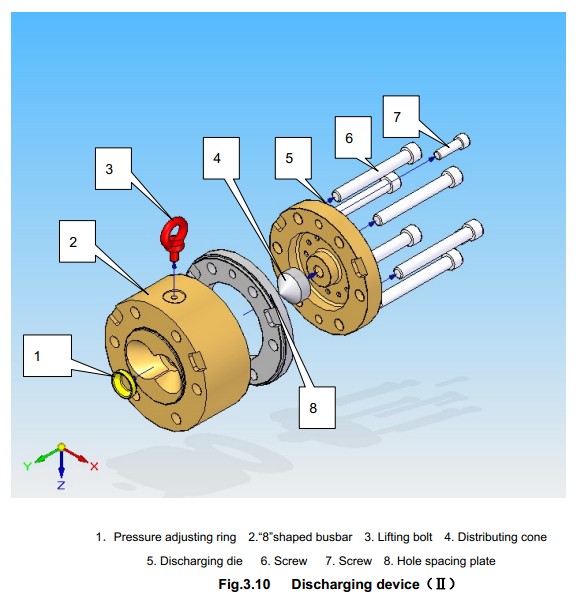 7

6

5

4

3

2

1

8

Y

X

Z

1. Pressure adjusting ring 2."8"shaped busbar 3. Lifting bolt 4. Distributing cone

5. Discharging die 6. Screw 7. Screw 8. Hole spacing plate

Fig.3.10 Discharging device（Ⅱ）