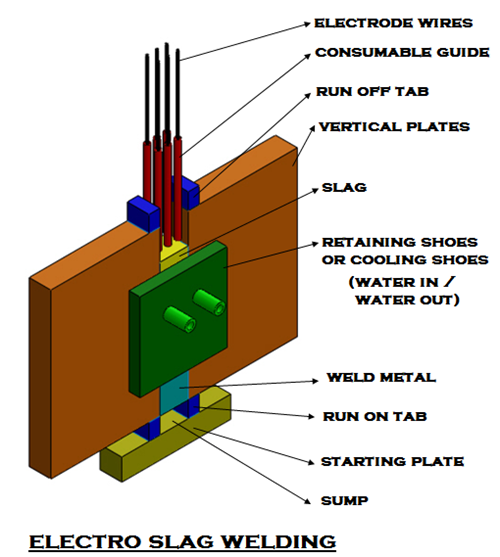 ELECTRODE WIRES
CONSUMABLE GUIDE
RUN OFF TAB
VERTICAL PLATES
SLAG
RETAINING SHOES OR COOLING SHOES
(WATER IN / WATER OUT)
WELD METAL
RUN ON TAB
STARTING PLATE
SUMP

ELECTRO SLAG WELDING