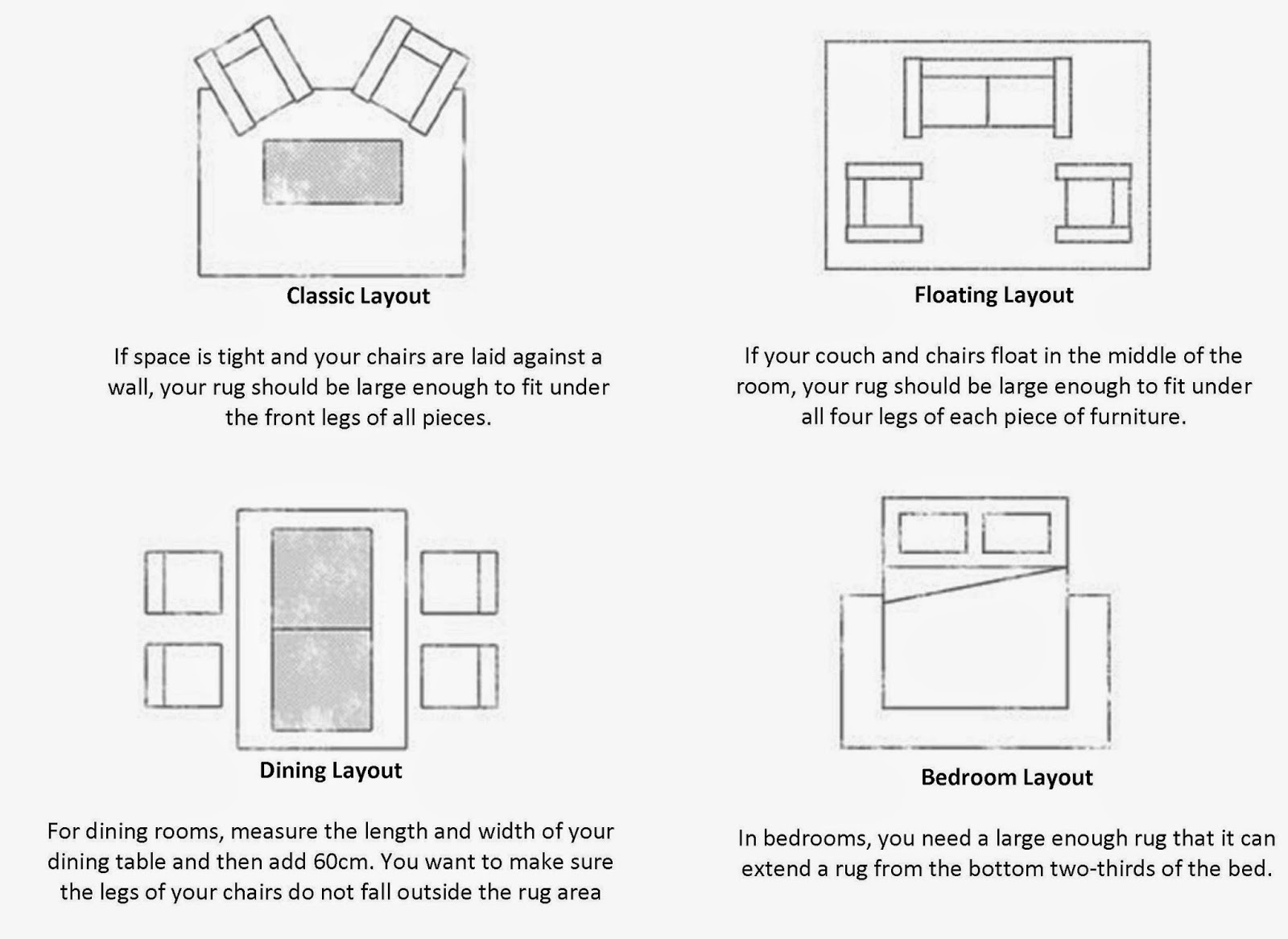 Classic Layout

If space is tight and your chairs are laid against a wall, your rug should be large enough to fit under the front legs of all pieces.

Floating Layout

If your couch and chairs float in the middle of the room, your rug should be large enough to fit under all four legs of each piece of furniture.

Dining Layout

For dining rooms, measure the length and width of your dining table and then add 60cm. You want to make sure the legs of your chairs do not fall outside the rug area

Bedroom Layout

In bedrooms, you need a large enough rug that it can extend a rug from the bottom two-thirds of the bed.