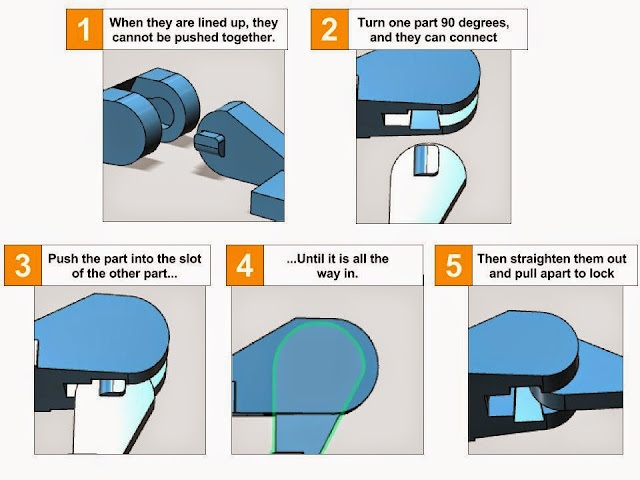 1 When they are lined up, they cannot be pushed together.

2 Turn one part 90 degrees, and they can connect

3 Push the part into the slot of the other part...

4 ...Until it is all the way in.

5 Then straighten them out and pull apart to lock