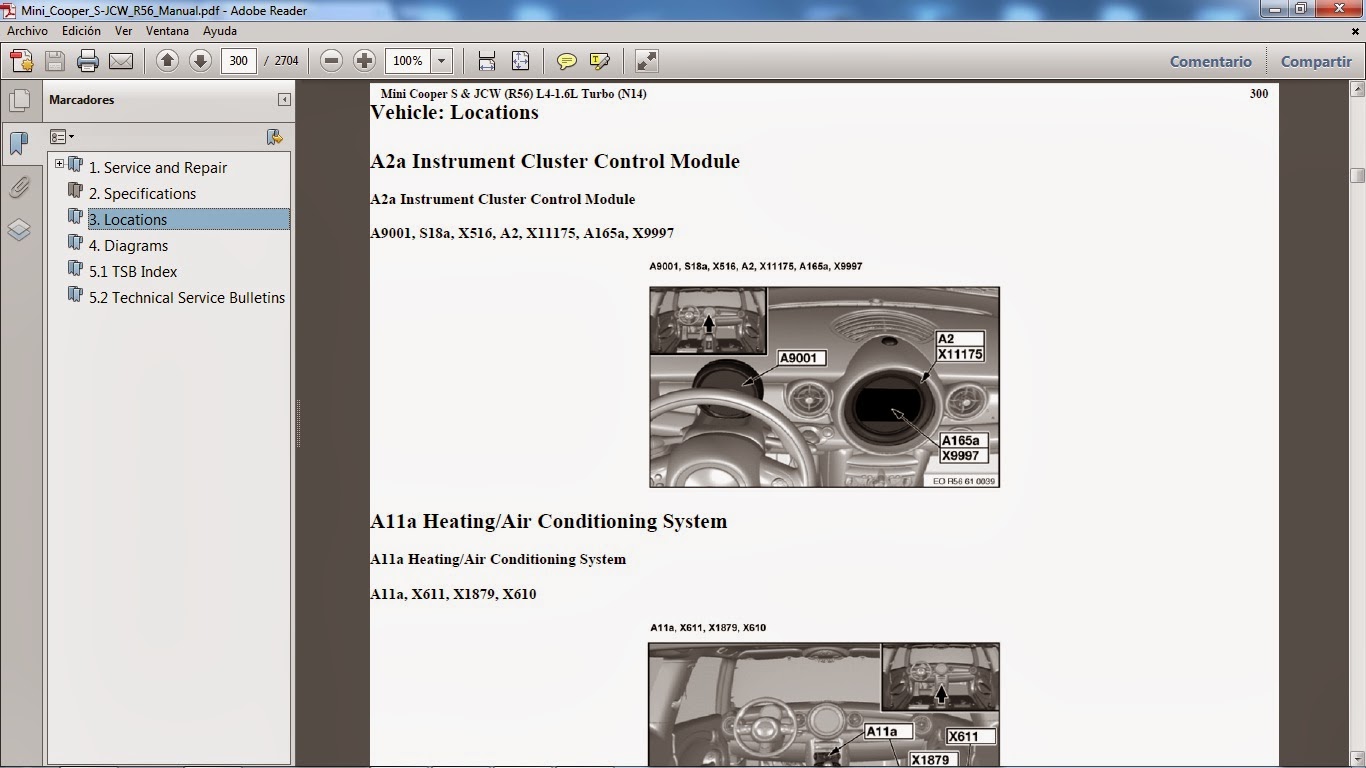 Mini_Cooper_S-JCW_R56_Manual.pdf - Adobe Reader

Archivo Edición Ver Ventana Ayuda

300 / 2704 100%

Comentario Compartir

Marcadores

1. Service and Repair
2. Specifications
3. Locations
4. Diagrams
5.1 TSB Index
5.2 Technical Service Bulletins

Mini Cooper S & JCW (R56) L4-1.6L Turbo (N14) 300

Vehicle: Locations

A2a Instrument Cluster Control Module

A2a Instrument Cluster Control Module

A9001, S18a, X516, A2, X11175, A165a, X9997

A9001, S18a, X516, A2, X11175, A165a, X9997

A9001

A2
X11175

A165a
X9997

EO R56 61 0039

A11a Heating/Air Conditioning System

A11a Heating/Air Conditioning System

A11a, X611, X1879, X610

A11a, X611, X1879, X610

A11a

X611

X1879