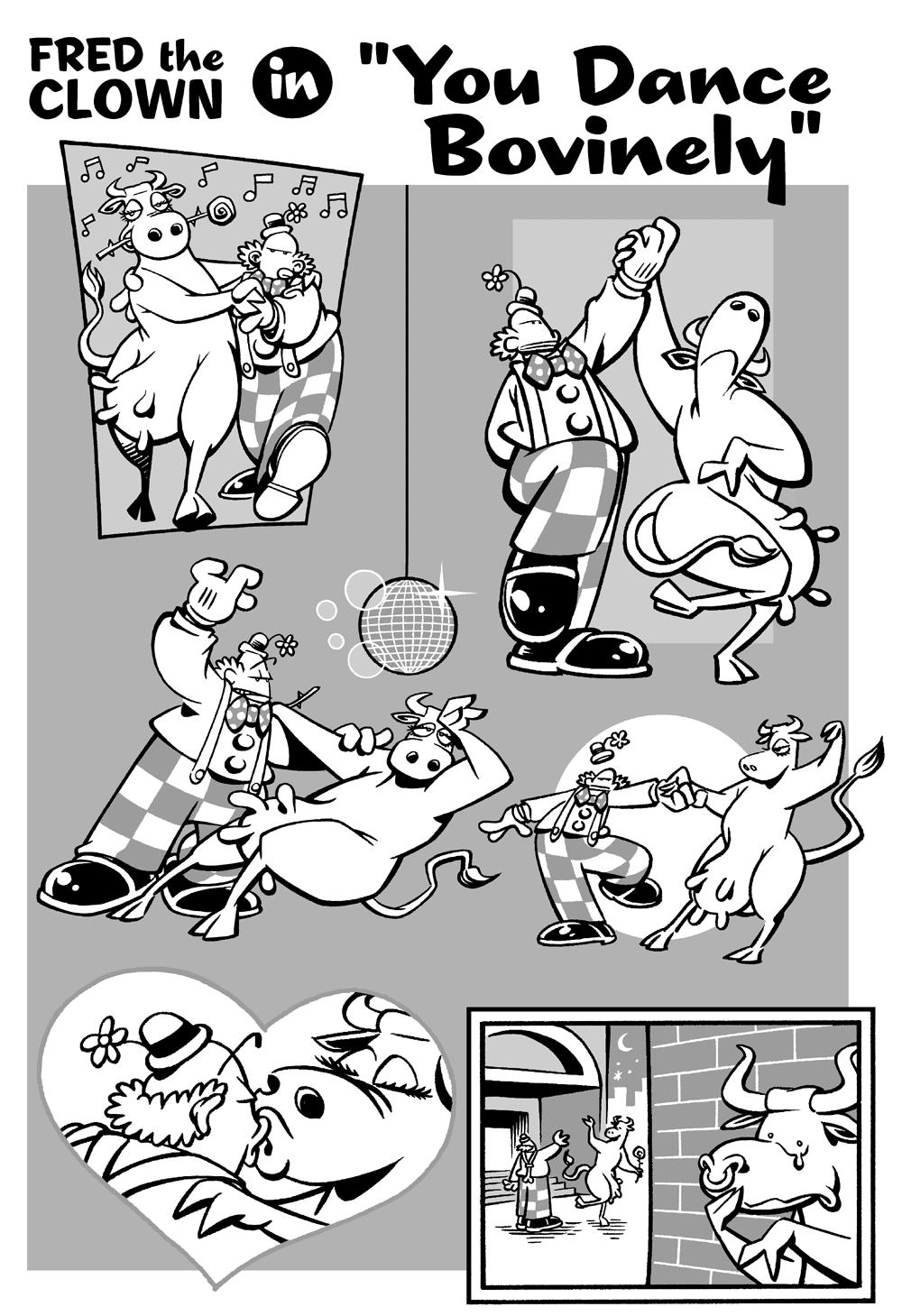 FRED the CLOWN in "You Dance Bovinely"