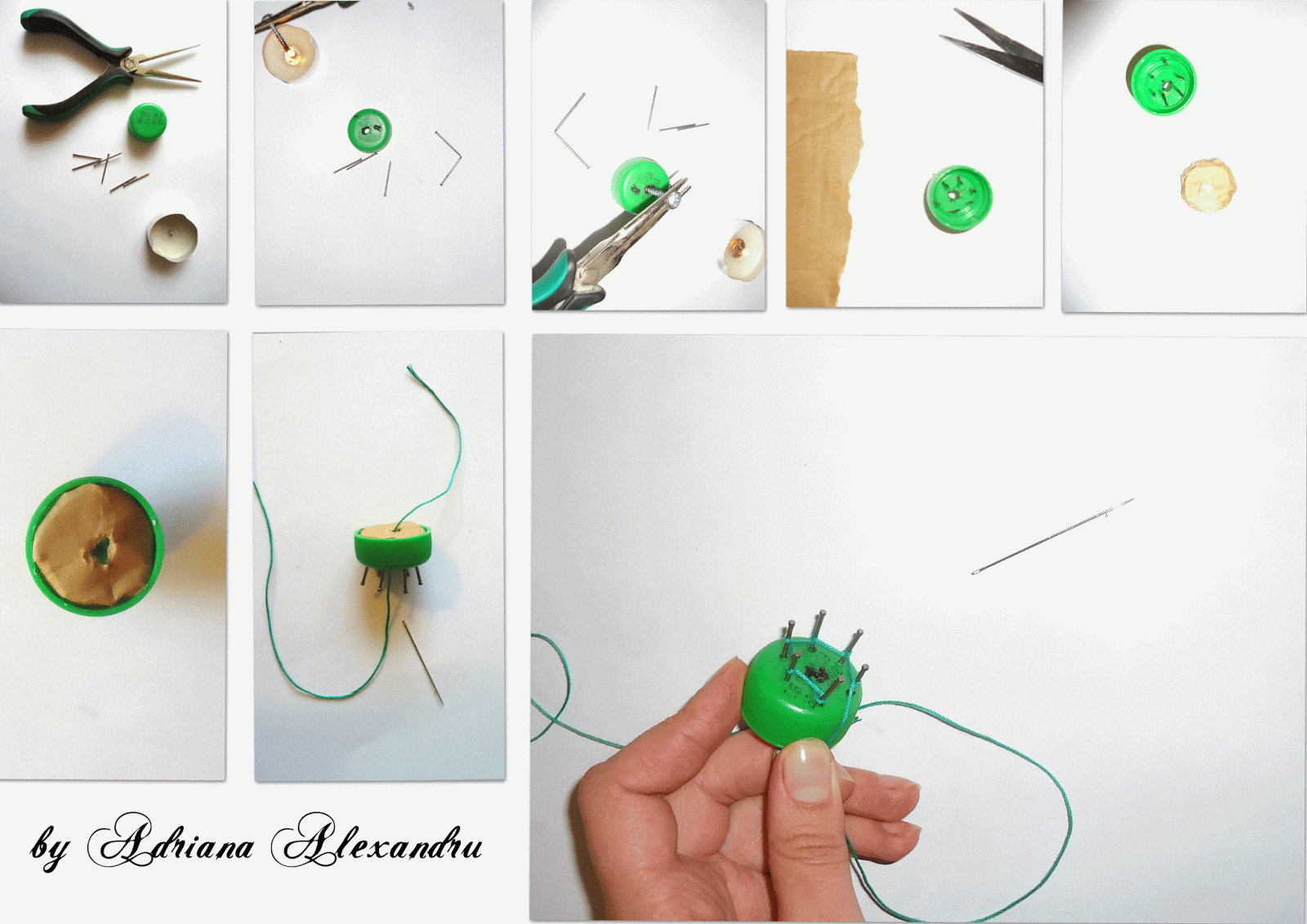 by Adriana Alexandru