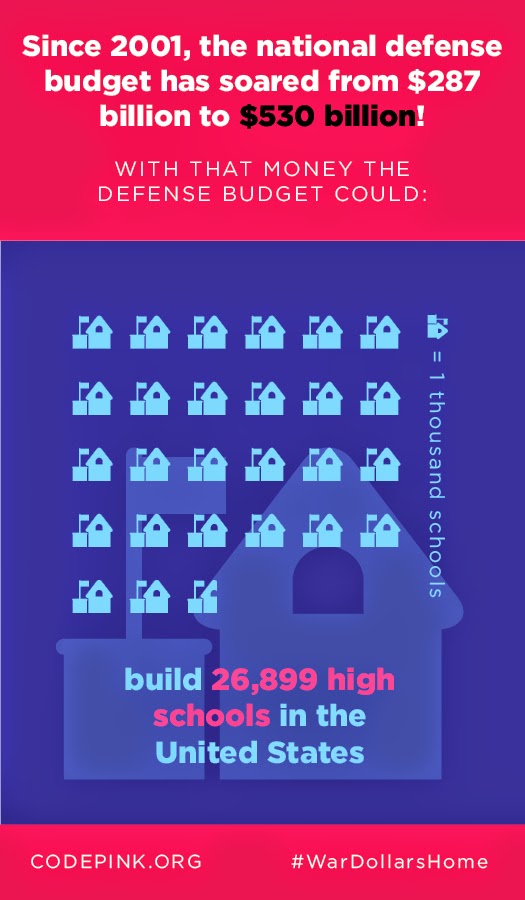 Since 2001, the national defense budget has soared from $287 billion to $530 billion!

WITH THAT MONEY THE DEFENSE BUDGET COULD:

= 1 thousand schools

build 26,899 high schools in the United States

CODEPINK.ORG

#WarDollarsHome