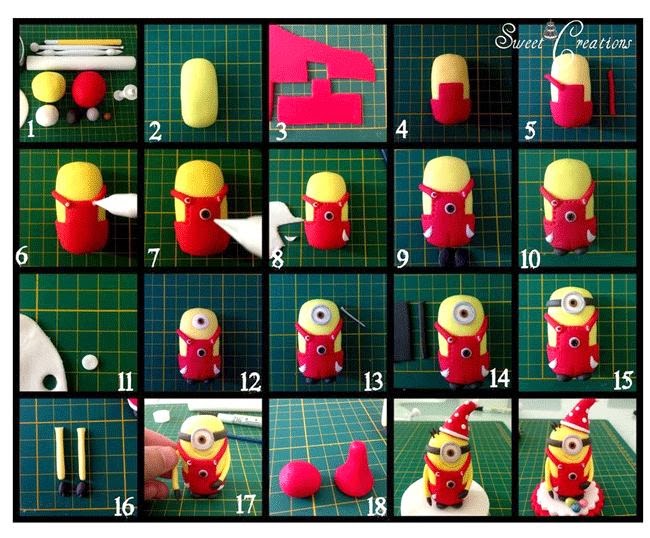 Sweet Creations

1

2

3

4

5

6

7

8

9

10

11

12

13

14

15

16

17

18