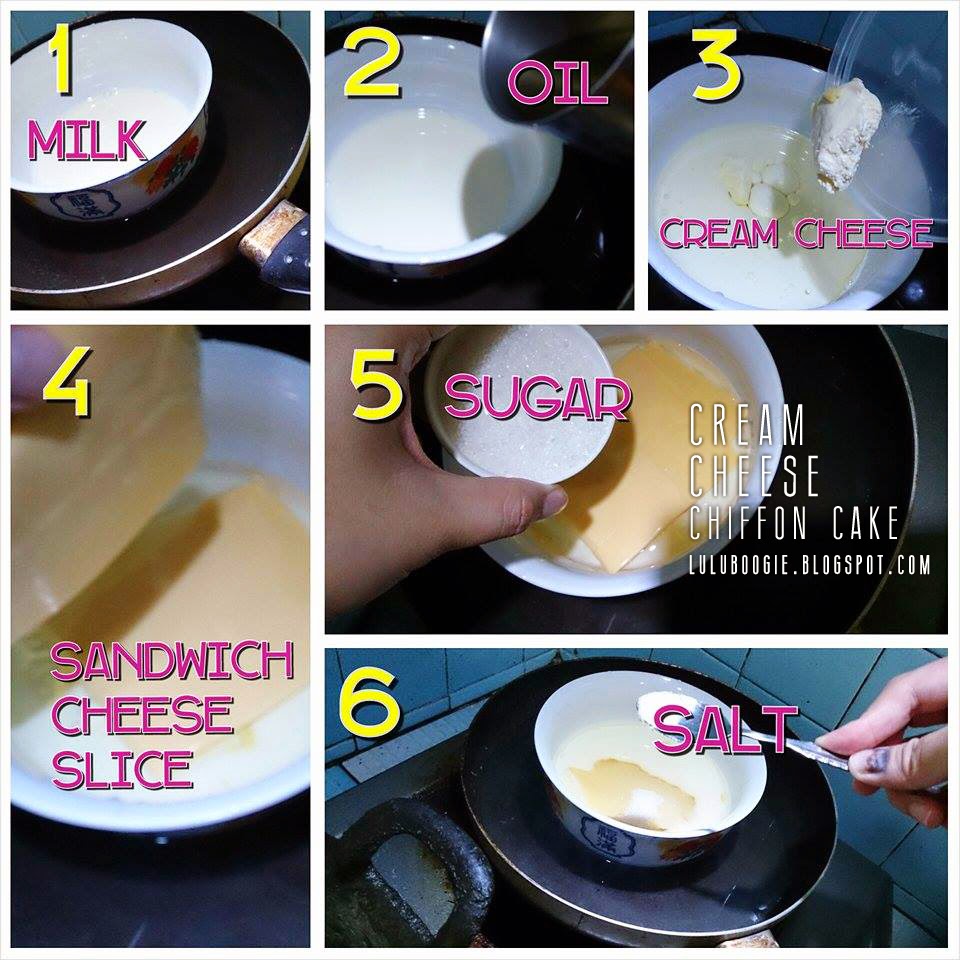 1 MILK

2 OIL

3 CREAM CHEESE

4 SANDWICH CHEESE SLICE

5 SUGAR

CREAM CHEESE CHIFFON CAKE
LULUBOOGIE.BLOGSPOT.COM

6 SALT