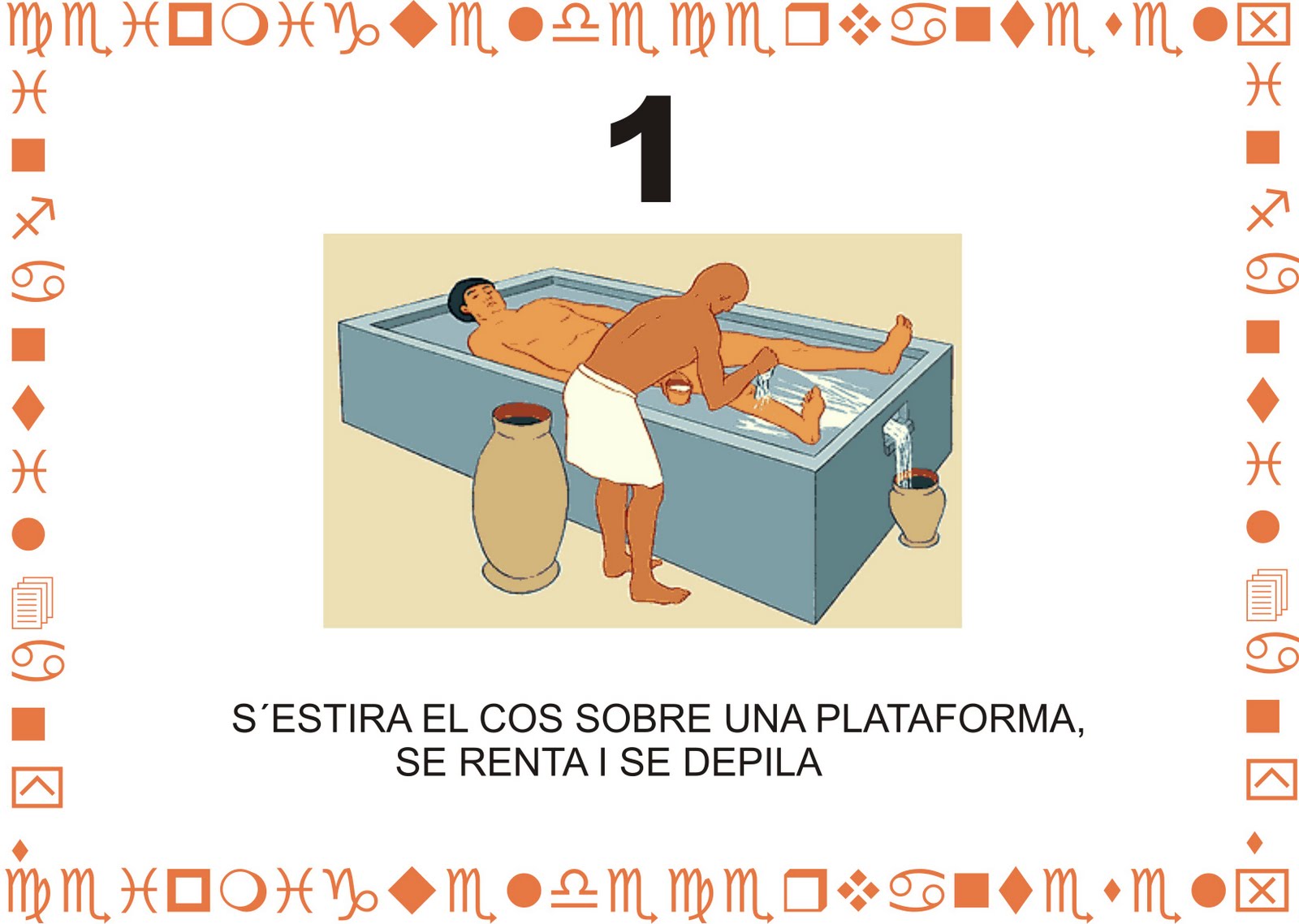 1

S´ESTIRA EL COS SOBRE UNA PLATAFORMA, SE RENTA I SE DEPILA