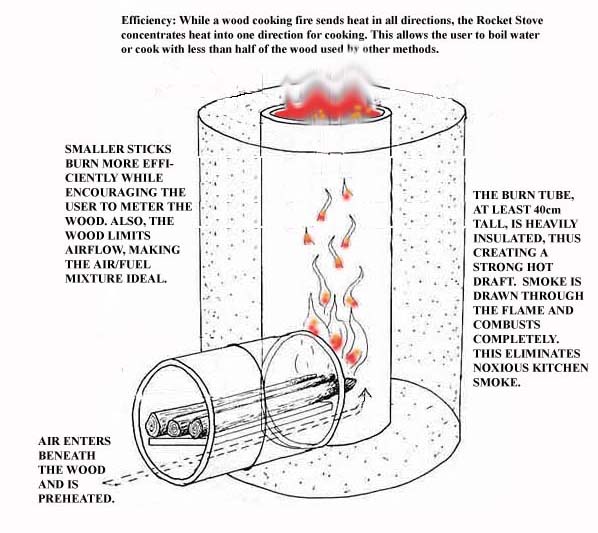 Efficiency: While a wood cooking fire sends heat in all directions, the Rocket Stove concentrates heat into one direction for cooking. This allows the user to boil water or cook with less than half of the wood used by other methods.

SMALLER STICKS BURN MORE EFFICIENTLY WHILE ENCOURAGING THE USER TO METER THE WOOD. ALSO, THE WOOD LIMITS AIRFLOW, MAKING THE AIR/FUEL MIXTURE IDEAL.

THE BURN TUBE, AT LEAST 40cm TALL, IS HEAVILY INSULATED, THUS CREATING A STRONG HOT DRAFT. SMOKE IS DRAWN THROUGH THE FLAME AND COMBUSTS COMPLETELY. THIS ELIMINATES NOXIOUS KITCHEN SMOKE.

AIR ENTERS BENEATH THE WOOD AND IS PREHEATED.