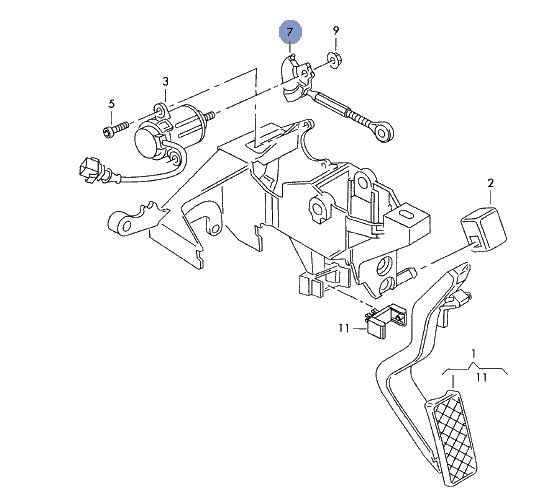 7
9
3
5
2
11
1
11