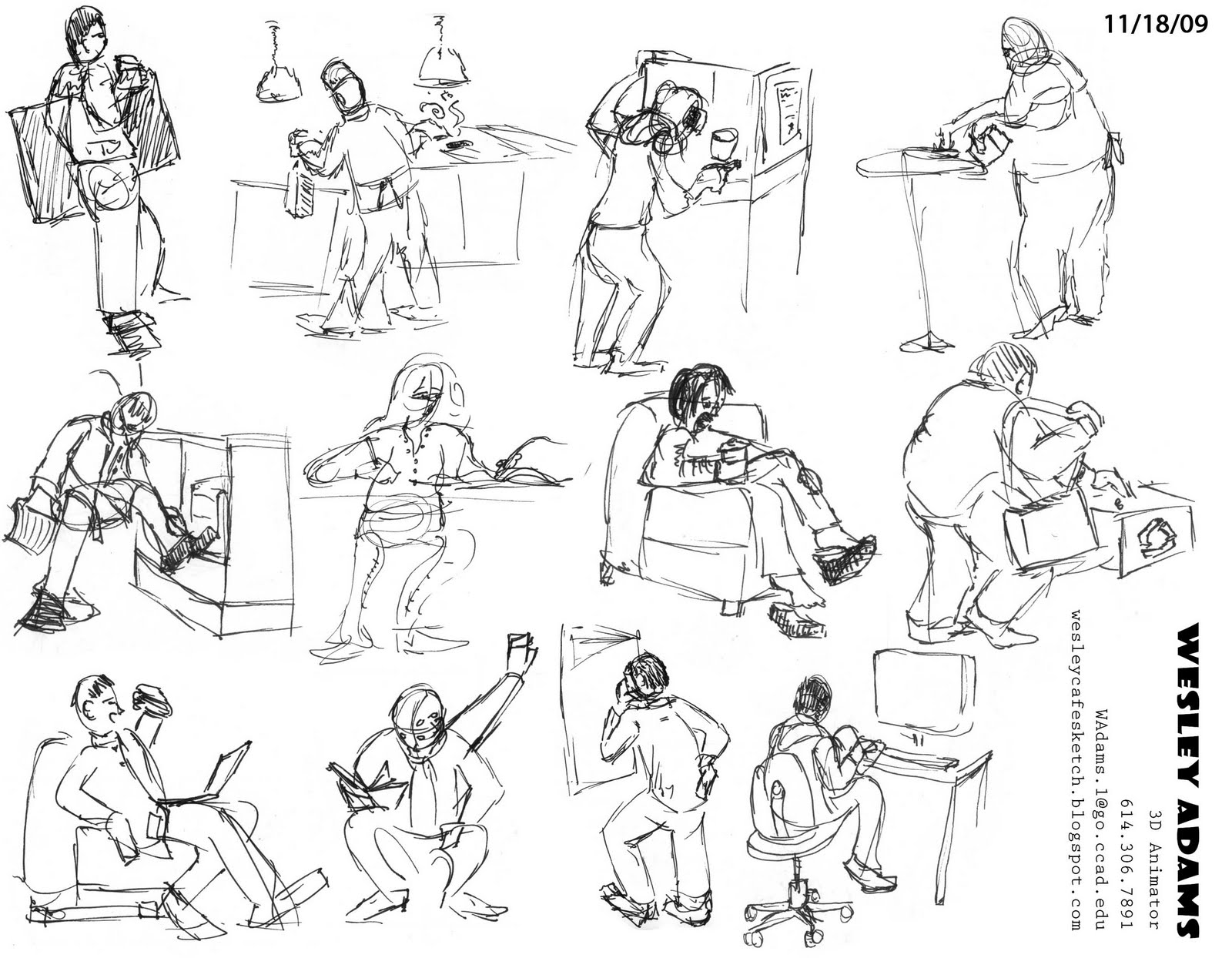 11/18/09

WESLEY ADAMS
3D Animator
614.306.7891
WAdams.1@go.ccad.edu
wesleycafesketch.blogspot.com