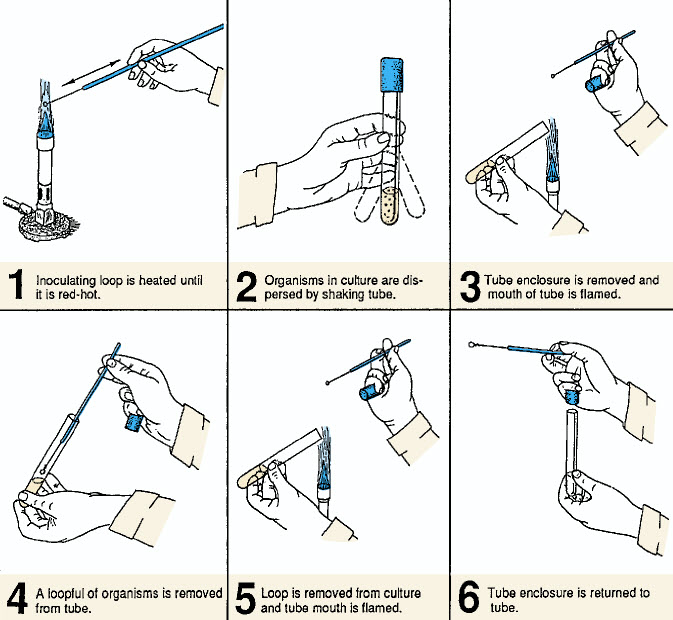 1 Inoculating loop is heated until it is red-hot.

2 Organisms in culture are dispersed by shaking tube.

3 Tube enclosure is removed and mouth of tube is flamed.

4 A loopful of organisms is removed from tube.

5 Loop is removed from culture and tube mouth is flamed.

6 Tube enclosure is returned to tube.