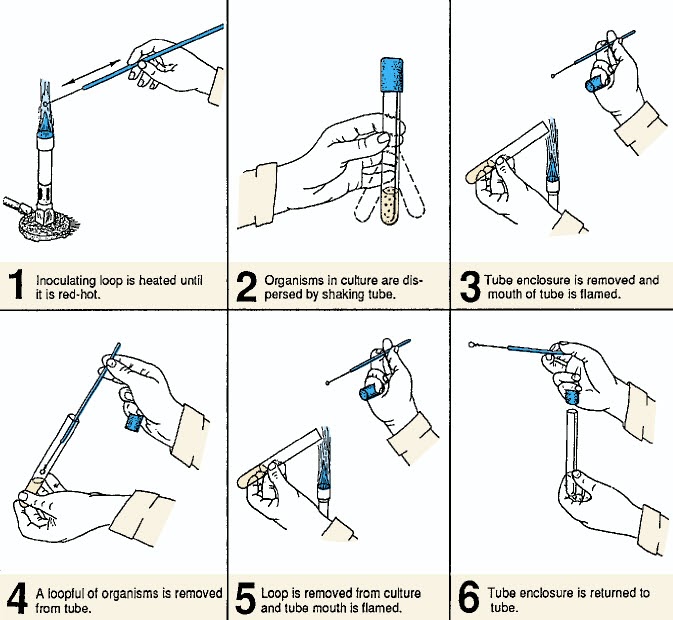 1 Inoculating loop is heated until it is red-hot.

2 Organisms in culture are dispersed by shaking tube.

3 Tube enclosure is removed and mouth of tube is flamed.

4 A loopful of organisms is removed from tube.

5 Loop is removed from culture and tube mouth is flamed.

6 Tube enclosure is returned to tube.