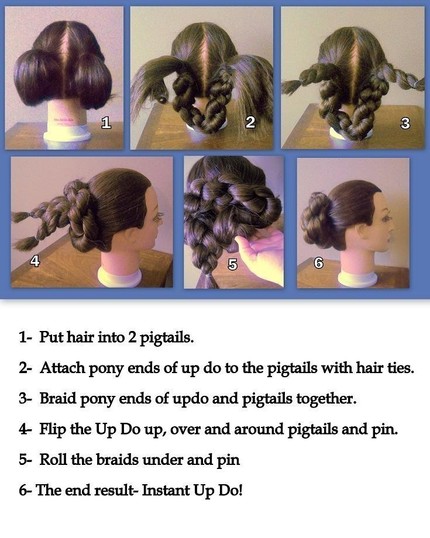 1

2

3

4

5

6

1- Put hair into 2 pigtails.

2- Attach pony ends of up do to the pigtails with hair ties.

3- Braid pony ends of updo and pigtails together.

4- Flip the Up Do up, over and around pigtails and pin.

5- Roll the braids under and pin

6- The end result- Instant Up Do!