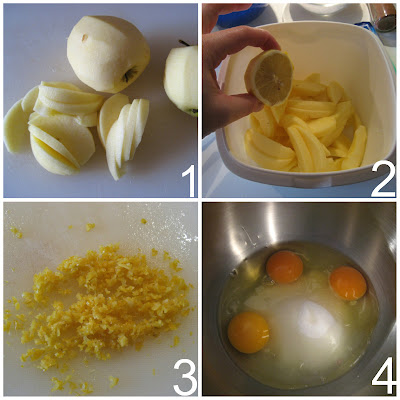 1
2
3
4