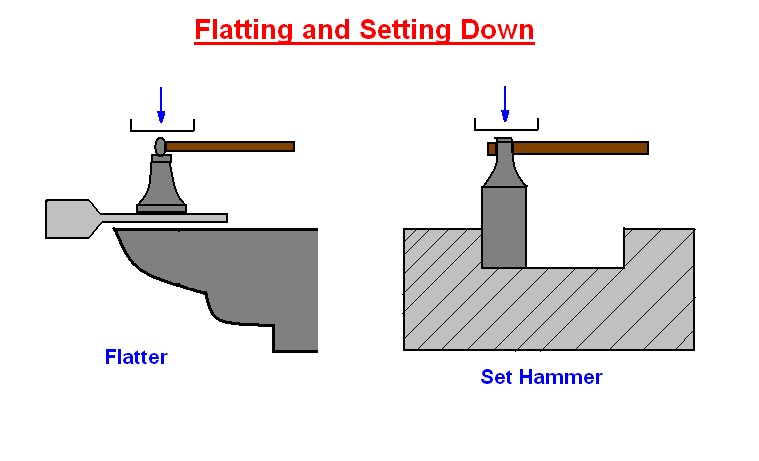 Flatting and Setting Down

Flatter

Set Hammer