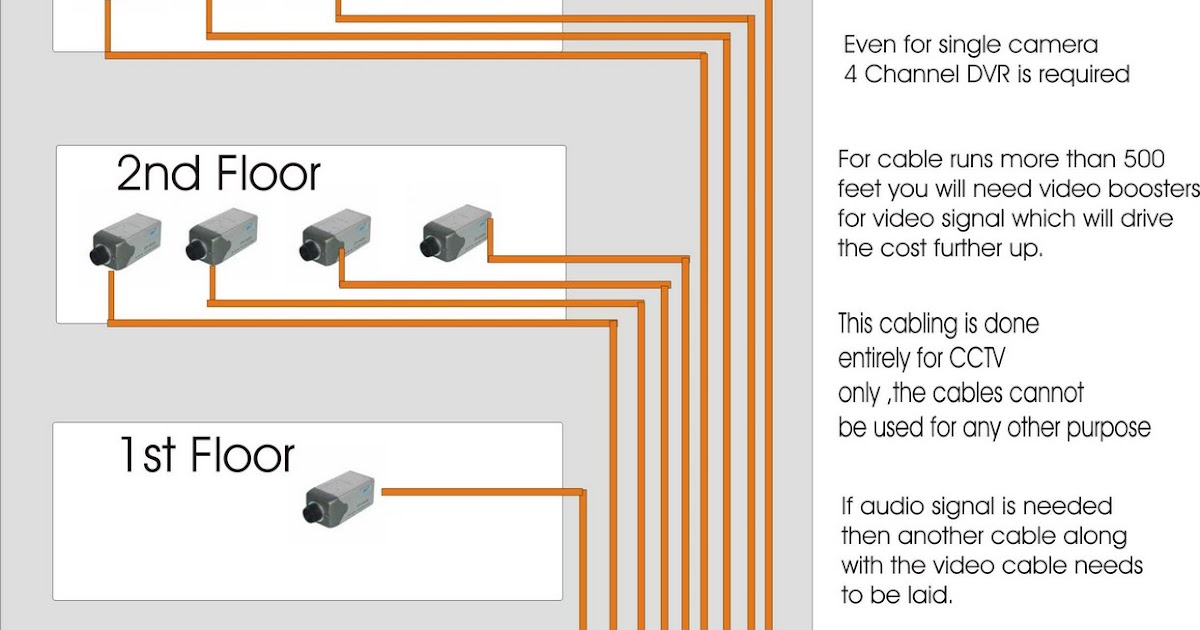 2nd Floor

1st Floor

Even for single camera 4 Channel DVR is required

For cable runs more than 500 feet you will need video boosters for video signal which will drive the cost further up.

This cabling is done entirely for CCTV only ,the cables cannot be used for any other purpose

If audio signal is needed then another cable along with the video cable needs to be laid.