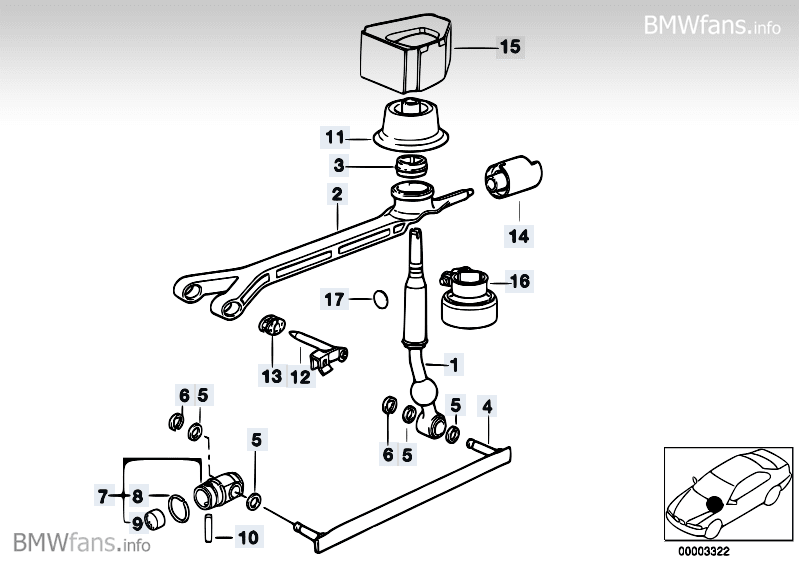 BMWfans.info

15

11

3

2

14

16

17

1

13 12

6 5

5

4

6 5

5

7 8

9

10

BMWfans.info

00003322