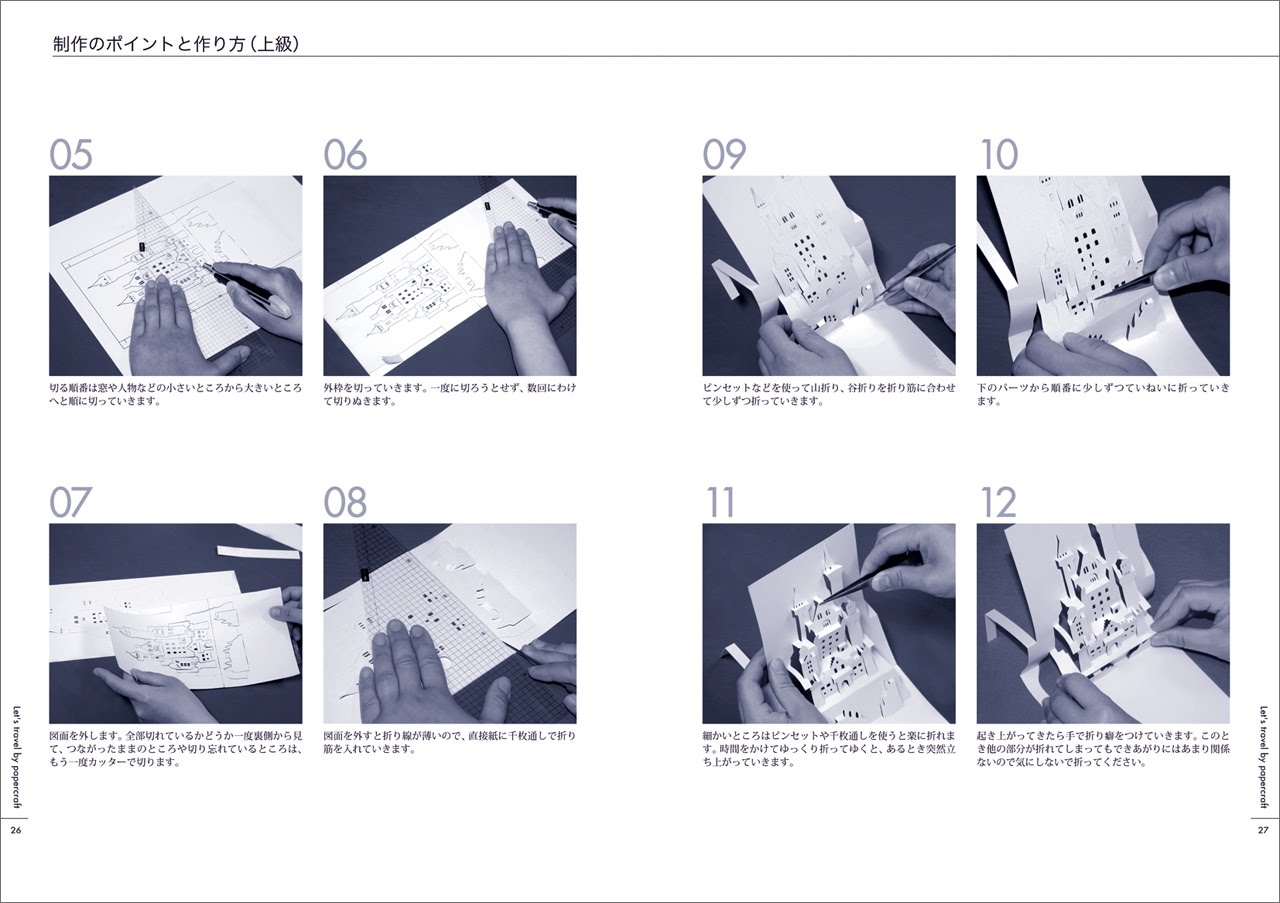 制作のポイントと作り方（上級）

05

切る順番は窓や人物などの小さいところから大きいところへと順に切っていきます。

06

外枠を切っていきます。一度に切ろうとせず、数回にわけて切りぬきます。

07

図面を外します。全部切れているかどうか一度裏側から見て、つながったままのところや切り忘れているところは、もう一度カッターで切ります。

08

図面を外すと折り線が薄いので、直接紙に千枚通しで折り筋を入れていきます。

Let's travel by papercraft

26

09

ピンセットなどを使って山折り、谷折りを折り筋に合わせて少しずつ折っていきます。

10

下のパーツから順番に少しずつていねいに折っていきます。

11

細かいところはピンセットや千枚通しを使うと楽に折れます。時間をかけてゆっくり折ってゆくと、あるとき突然立ち上がっていきます。

12

起き上がってきたら手で折り癖をつけていきます。このとき他の部分が折れてしまってもできあがりにはあまり関係ないので気にしないで折ってください。

Let's travel by papercraft

27