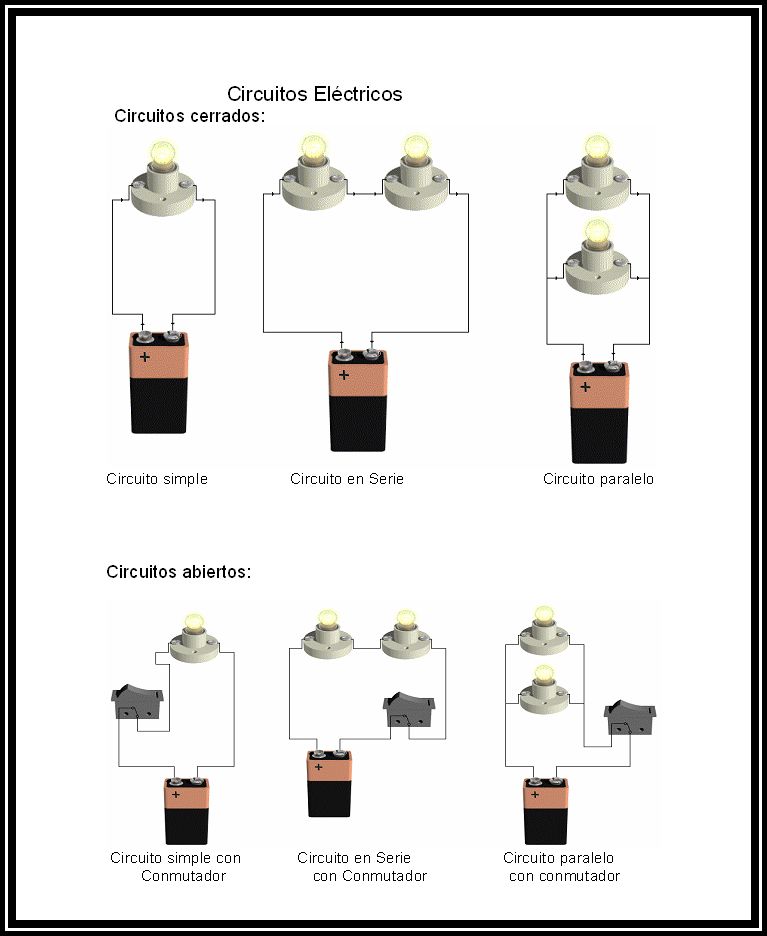 Circuitos Eléctricos

Circuitos cerrados:

+

+

+

Circuito simple

Circuito en Serie

Circuito paralelo

Circuitos abiertos:

+

+

+

Circuito simple con Conmutador

Circuito en Serie con Conmutador

Circuito paralelo con conmutador