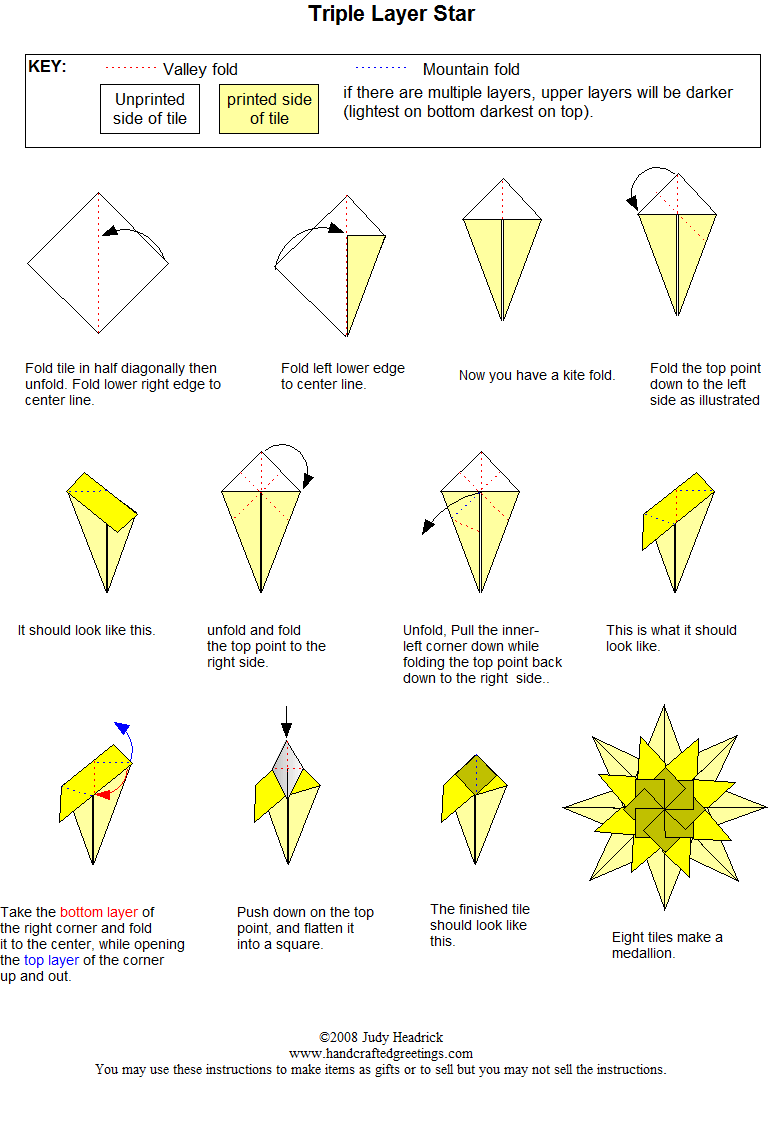 Triple Layer Star

KEY: Valley fold Mountain fold

Unprinted side of tile

printed side of tile

if there are multiple layers, upper layers will be darker (lightest on bottom darkest on top).

Fold tile in half diagonally then unfold. Fold lower right edge to center line.

Fold left lower edge to center line.

Now you have a kite fold.

Fold the top point down to the left side as illustrated

It should look like this.

unfold and fold the top point to the right side.

Unfold, Pull the inner-left corner down while folding the top point back down to the right side..

This is what it should look like.

Take the bottom layer of the right corner and fold it to the center, while opening the top layer of the corner up and out.

Push down on the top point, and flatten it into a square.

The finished tile should look like this.

Eight tiles make a medallion.

©2008 Judy Headrick
www.handcraftedgreetings.com
You may use these instructions to make items as gifts or to sell but you may not sell the instructions.