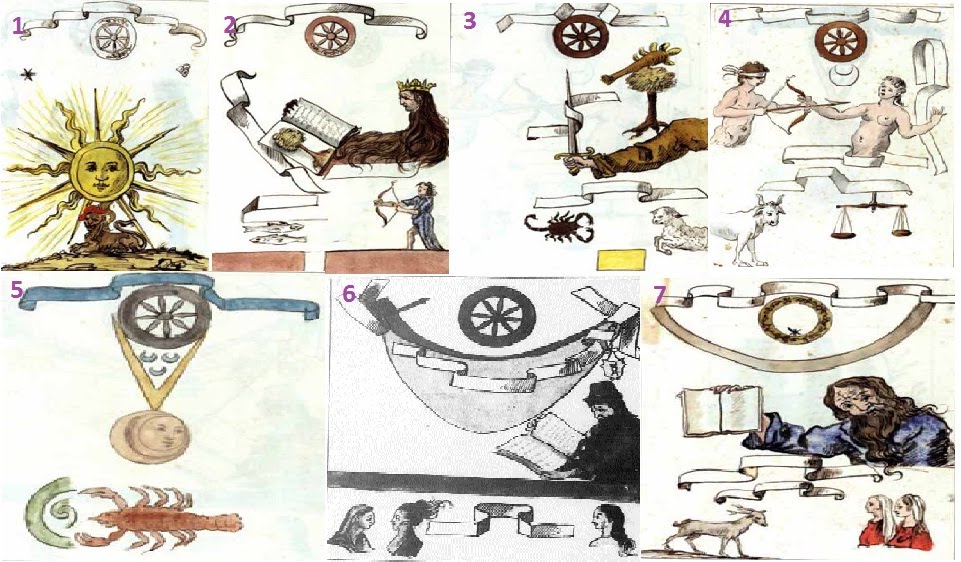 1

2

3

4

5

6

7