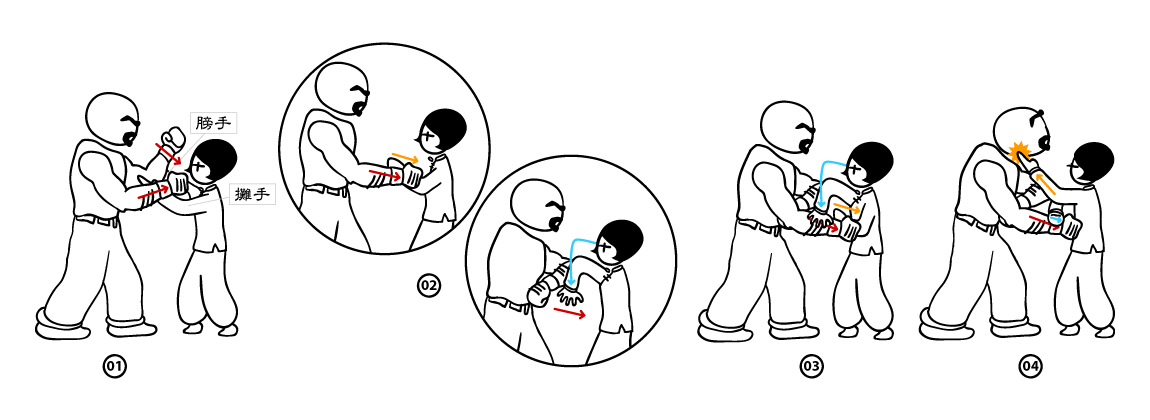 膀手
攤手
01
02
03
04