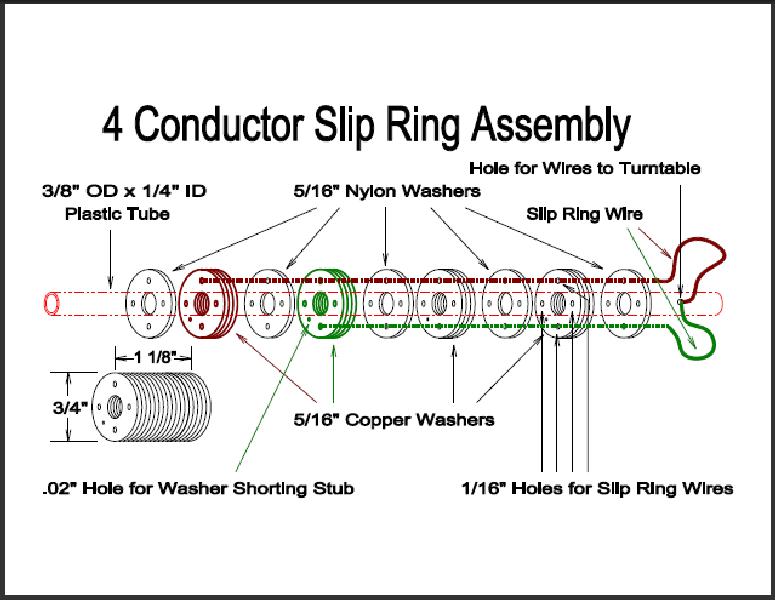 4 Conductor Slip Ring Assembly

Hole for Wires to Turntable

3/8" OD x 1/4" ID
Plastic Tube

5/16" Nylon Washers

Slip Ring Wire

1 1/8"

3/4"

5/16" Copper Washers

.02" Hole for Washer Shorting Stub

1/16" Holes for Slip Ring Wires