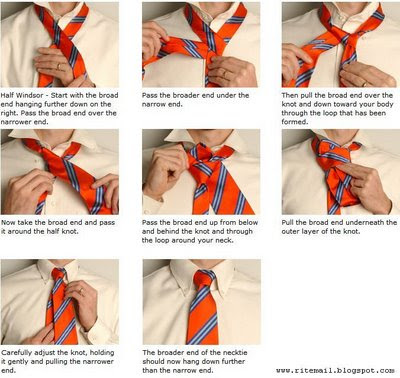 Half Windsor - Start with the broad end hanging further down on the right. Pass the broad end over the narrower end.

Pass the broader end under the narrow end.

Then pull the broad end over the knot and down toward your body through the loop that has been formed.

Now take the broad end and pass it around the half knot.

Pass the broad end up from below and behind the knot and through the loop around your neck.

Pull the broad end underneath the outer layer of the knot.

Carefully adjust the knot, holding it gently and pulling the narrower end.

The broader end of the necktie should now hang down further than the narrow end.

www.ritemail.blogspot.com