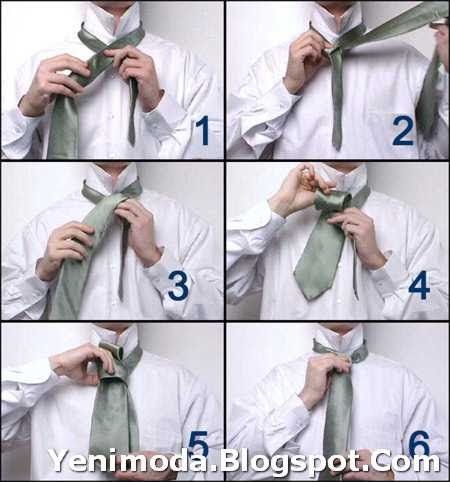 1

2

3

4

5

6

Yenimoda.Blogspot.Com