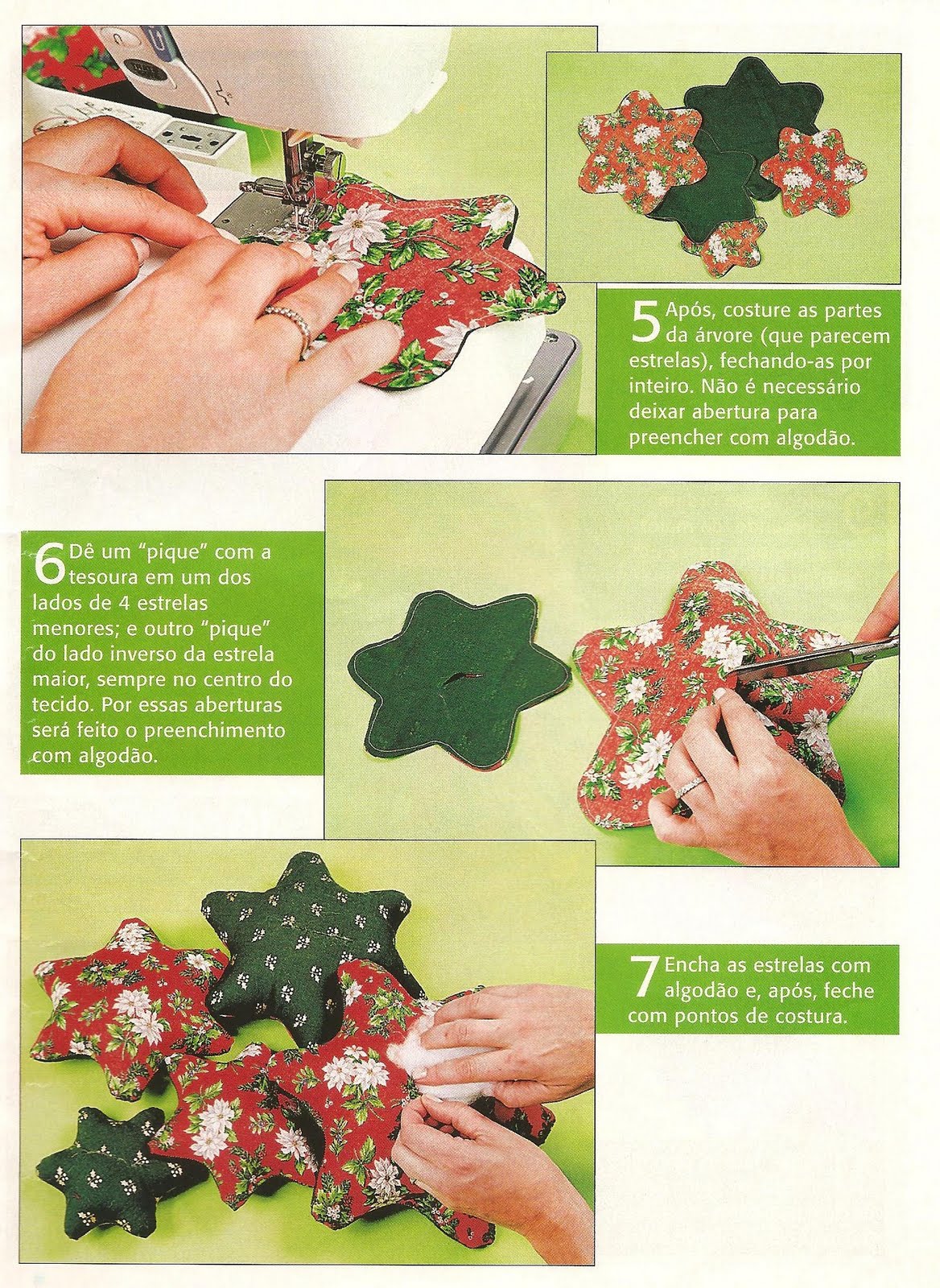 5 Após, costure as partes da árvore (que parecem estrelas), fechando-as por inteiro. Não é necessário deixar abertura para preencher com algodão.

6 Dê um "pique" com a tesoura em um dos lados de 4 estrelas menores; e outro "pique" do lado inverso da estrela maior, sempre no centro do tecido. Por essas aberturas será feito o preenchimento com algodão.

7 Encha as estrelas com algodão e, após, feche com pontos de costura.