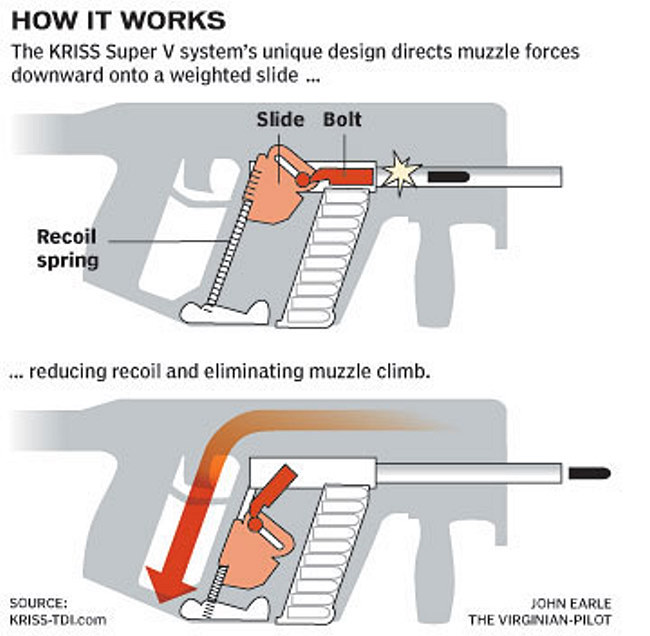 HOW IT WORKS

The KRISS Super V system's unique design directs muzzle forces downward onto a weighted slide ...

Slide

Bolt

Recoil spring

... reducing recoil and eliminating muzzle climb.

SOURCE: KRISS-TDI.com

JOHN EARLE
THE VIRGINIAN-PILOT