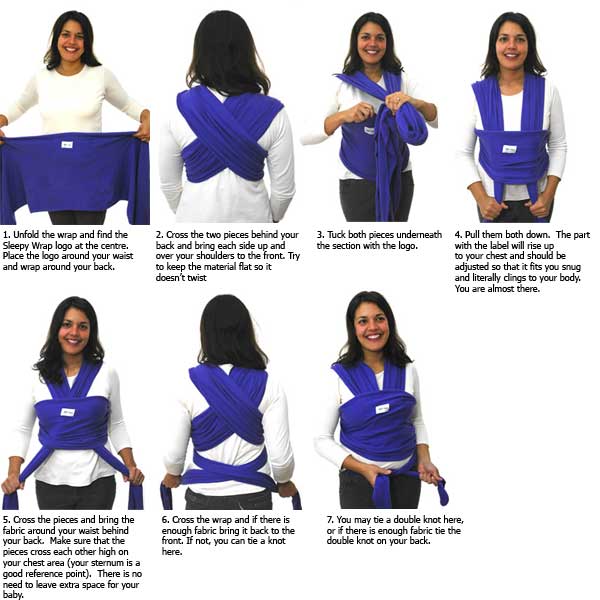 1. Unfold the wrap and find the Sleepy Wrap logo at the centre. Place the logo around your waist and wrap around your back.

2. Cross the two pieces behind your back and bring each side up and over your shoulders to the front. Try to keep the material flat so it doesn't twist

3. Tuck both pieces underneath the section with the logo.

4. Pull them both down. The part with the label will rise up to your chest and should be adjusted so that it fits you snug and literally clings to your body. You are almost there.

5. Cross the pieces and bring the fabric around your waist behind your back. Make sure that the pieces cross each other high on your chest area (your sternum is a good reference point). There is no need to leave extra space for your baby.

6. Cross the wrap and if there is enough fabric bring it back to the front. If not, you can tie a knot here.

7. You may tie a double knot here, or if there is enough fabric tie the double knot on your back.