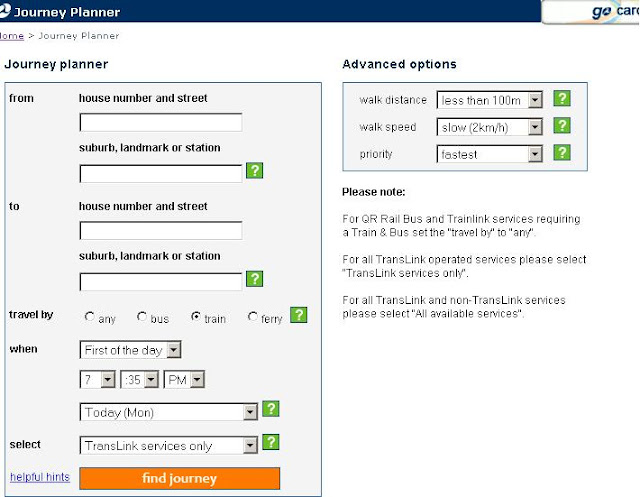 Journey Planner

go card

Home > Journey Planner

Journey planner

from
house number and street

suburb, landmark or station
?

to
house number and street

suburb, landmark or station
?

travel by
any
bus
train
ferry
?

when
First of the day
7
:35
PM
Today (Mon)
?

select
TransLink services only
?

helpful hints
find journey

Advanced options

walk distance
less than 100m
?
walk speed
slow (2km/h)
?
priority
fastest
?

Please note:

For QR Rail Bus and Trainlink services requiring a Train & Bus set the "travel by" to "any".

For all TransLink operated services please select "TransLink services only".

For all TransLink and non-TransLink services please select "All available services".