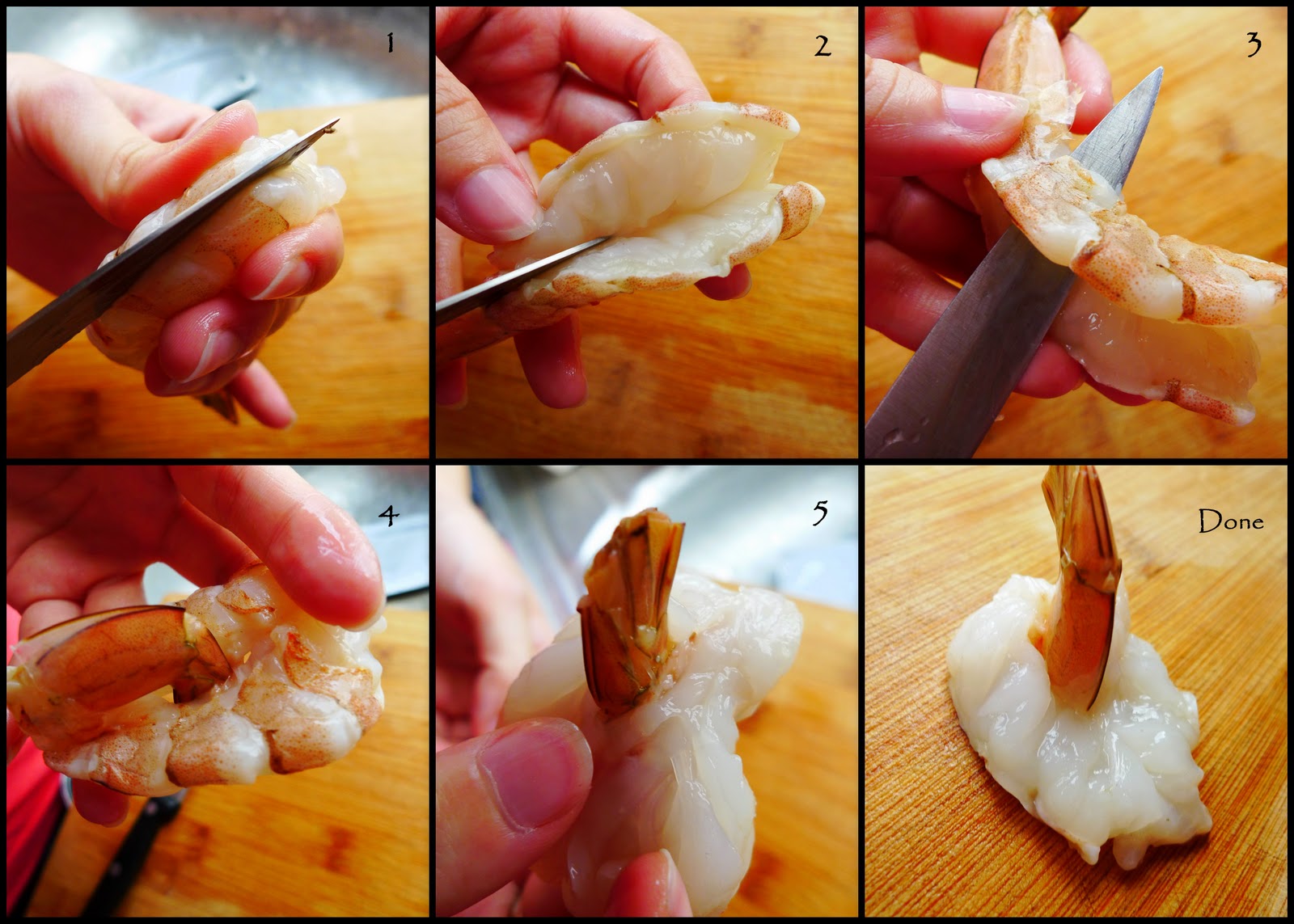 1

2

3

4

5

Done