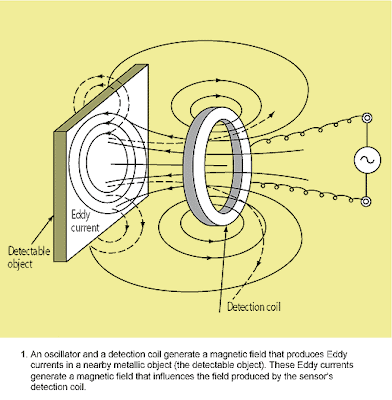 Eddy current

Detectable object

Detection coil

1. An oscillator and a detection coil generate a magnetic field that produces Eddy currents in a nearby metallic object (the detectable object). These Eddy currents generate a magnetic field that influences the field produced by the sensor's detection coil.