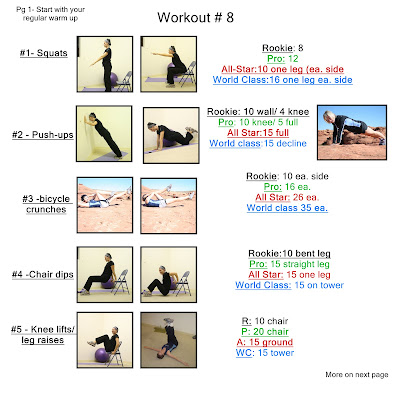 Pg 1- Start with your regular warm up

Workout # 8

#1- Squats

Rookie: 8
Pro: 12
All-Star:10 one leg (ea. side
World Class:16 one leg ea. side

#2 - Push-ups

Rookie: 10 wall/ 4 knee
Pro: 10 knee/ 5 full
All Star:15 full
World class:15 decline

#3 -bicycle crunches

Rookie: 10 ea. side
Pro: 16 ea.
All Star: 26 ea.
World class 35 ea.

#4 -Chair dips

Rookie:10 bent leg
Pro: 15 straight leg
All Star: 15 one leg
World Class: 15 on tower

#5 - Knee lifts/ leg raises

R: 10 chair
P: 20 chair
A: 15 ground
WC: 15 tower

More on next page