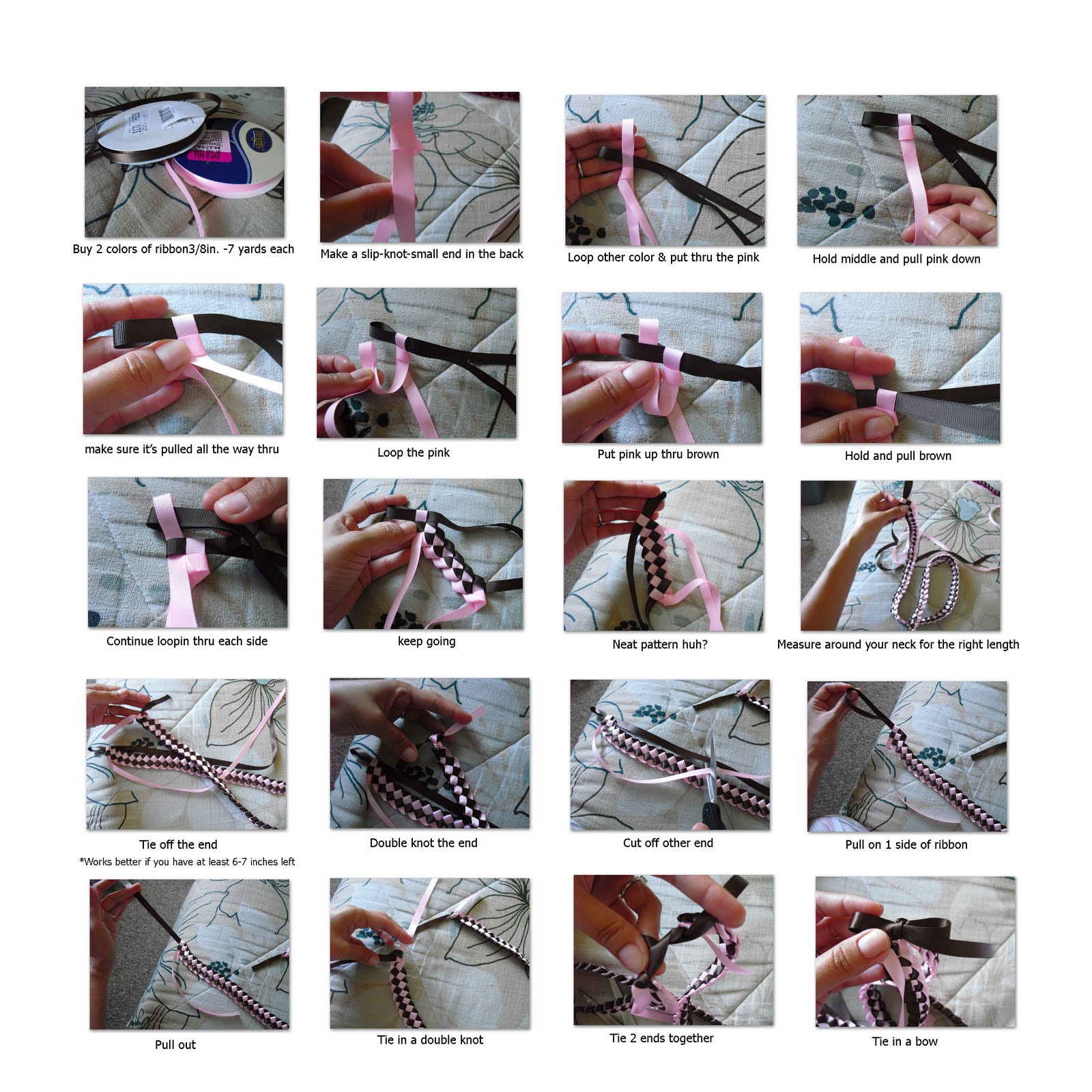 Buy 2 colors of ribbon3/8in. -7 yards each

Make a slip-knot-small end in the back

Loop other color & put thru the pink

Hold middle and pull pink down

make sure it's pulled all the way thru

Loop the pink

Put pink up thru brown

Hold and pull brown

Continue loopin thru each side

keep going

Neat pattern huh?

Measure around your neck for the right length

Tie off the end
*Works better if you have at least 6-7 inches left

Double knot the end

Cut off other end

Pull on 1 side of ribbon

Pull out

Tie in a double knot

Tie 2 ends together

Tie in a bow