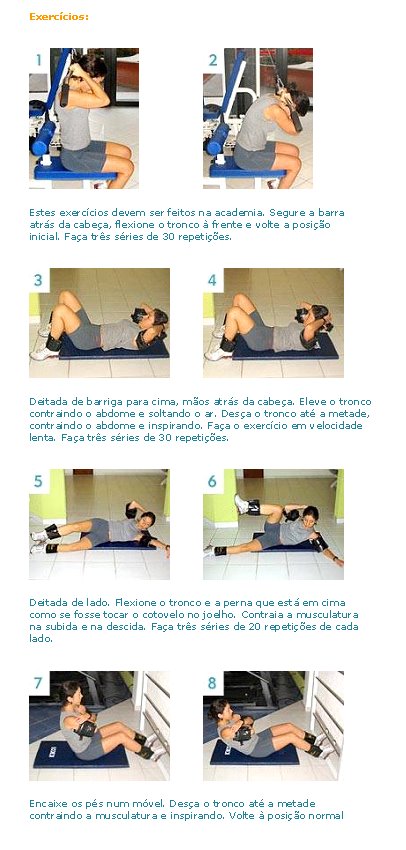 Exercícios:

1

2

Estes exercícios devem ser feitos na academia. Segure a barra atrás da cabeça, flexione o tronco à frente e volte a posição inicial. Faça três séries de 30 repetições.

3

4

Deitada de barriga para cima, mãos atrás da cabeça. Eleve o tronco contraindo o abdome e soltando o ar. Desça o tronco até a metade, contraindo o abdome e inspirando. Faça o exercício em velocidade lenta. Faça três séries de 30 repetições.

5

6

Deitada de lado. Flexione o tronco e a perna que está em cima como se fosse tocar o cotovelo no joelho. Contraia a musculatura na subida e na descida. Faça três séries de 20 repetições de cada lado.

7

8

Encaixe os pés num móvel. Desça o tronco até a metade contraindo a musculatura e inspirando. Volte à posição normal