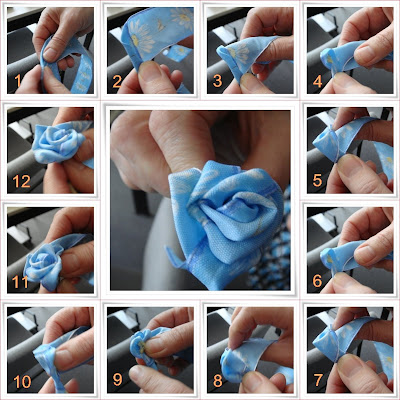 1
2
3
4
12
5
11
6
10
9
8
7