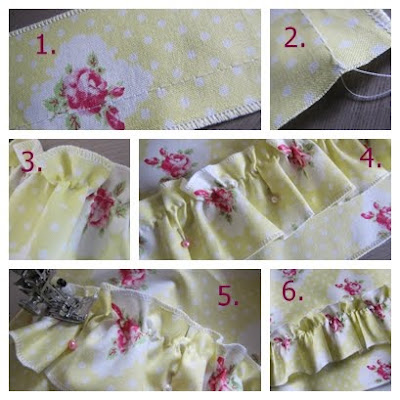 1.

2.

3.

4.

5.

6.