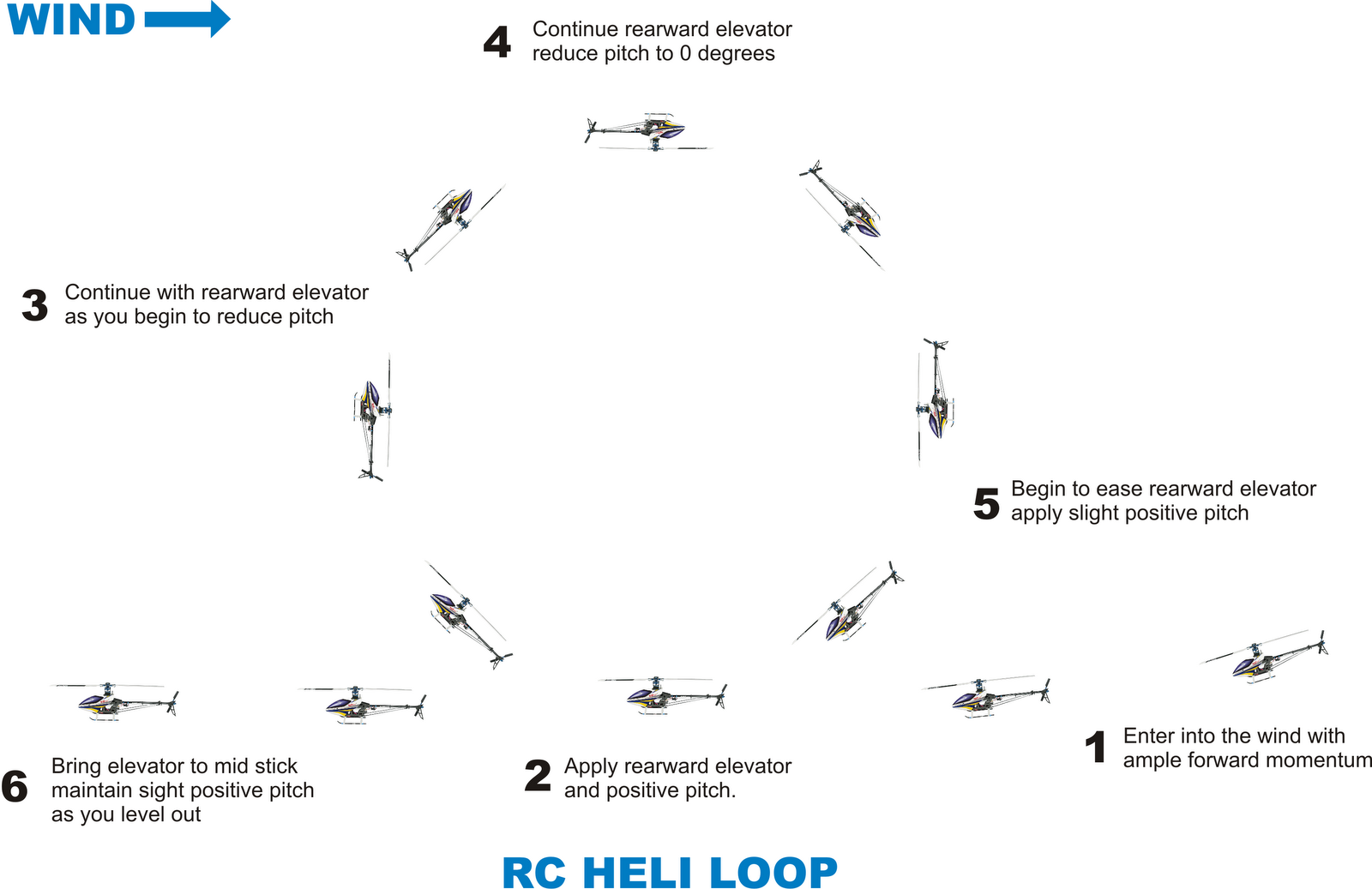 WIND

4 Continue rearward elevator reduce pitch to 0 degrees

3 Continue with rearward elevator as you begin to reduce pitch

5 Begin to ease rearward elevator apply slight positive pitch

1 Enter into the wind with ample forward momentum

6 Bring elevator to mid stick maintain sight positive pitch as you level out

2 Apply rearward elevator and positive pitch.

RC HELI LOOP