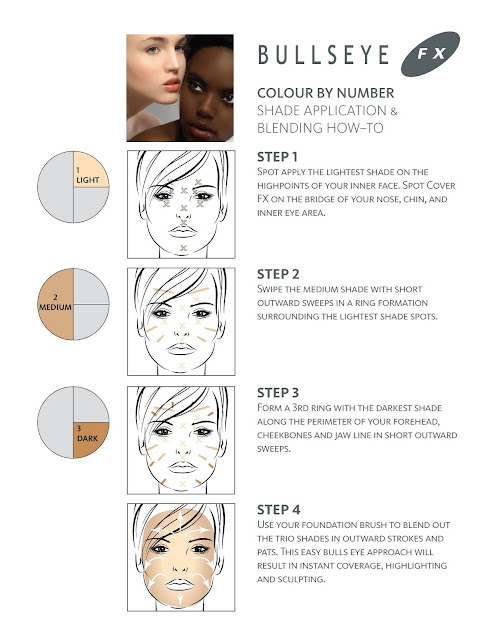 BULLSEYE FX

COLOUR BY NUMBER
SHADE APPLICATION & BLENDING HOW–TO

1 LIGHT

STEP 1
Spot apply the lightest shade on the highpoints of your inner face. Spot Cover FX on the bridge of your nose, chin, and inner eye area.

2 MEDIUM

STEP 2
Swipe the medium shade with short outward sweeps in a ring formation surrounding the lightest shade spots.

3 DARK

STEP 3
Form a 3rd ring with the darkest shade along the perimeter of your forehead, cheekbones and jaw line in short outward sweeps.

STEP 4
Use your foundation brush to blend out the trio shades in outward strokes and pats. This easy bulls eye approach will result in instant coverage, highlighting and sculpting.