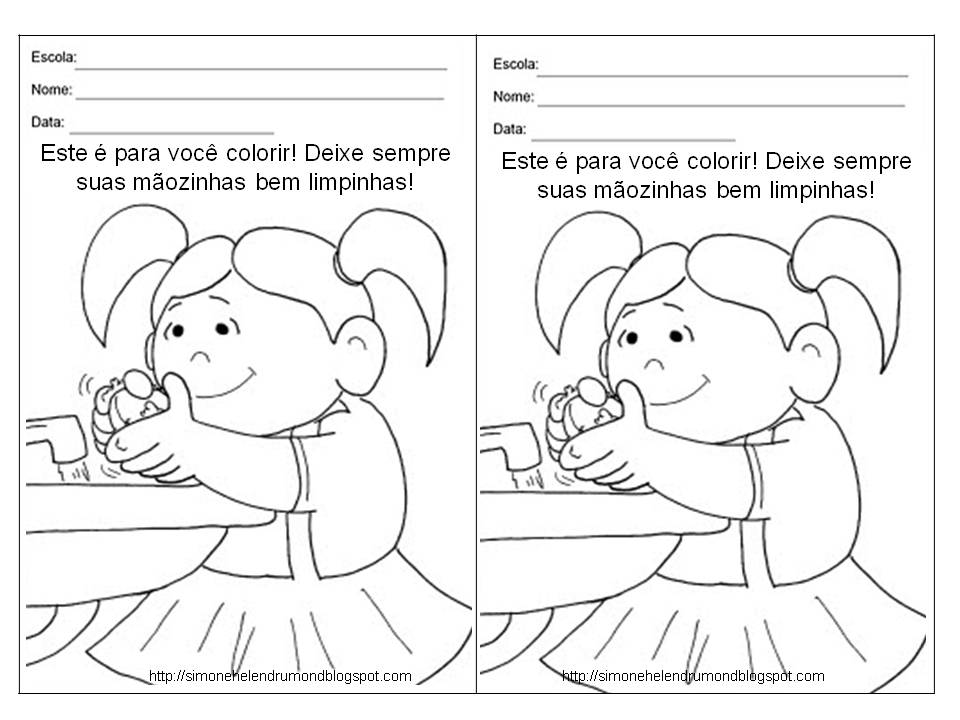 Escola:
Nome:
Data:

Este é para você colorir! Deixe sempre suas mãozinhas bem limpinhas!

http://simonehelendrumondblogspot.com

Escola:
Nome:
Data:

Este é para você colorir! Deixe sempre suas mãozinhas bem limpinhas!

http://simonehelendrumondblogspot.com