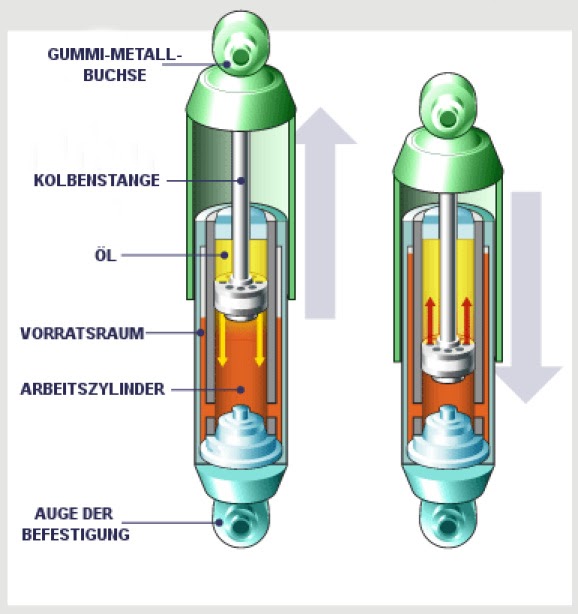 GUMMI-METALL-BUCHSE

KOLBENSTANGE

ÖL

VORRATSRAUM

ARBEITSZYLINDER

AUGE DER BEFESTIGUNG